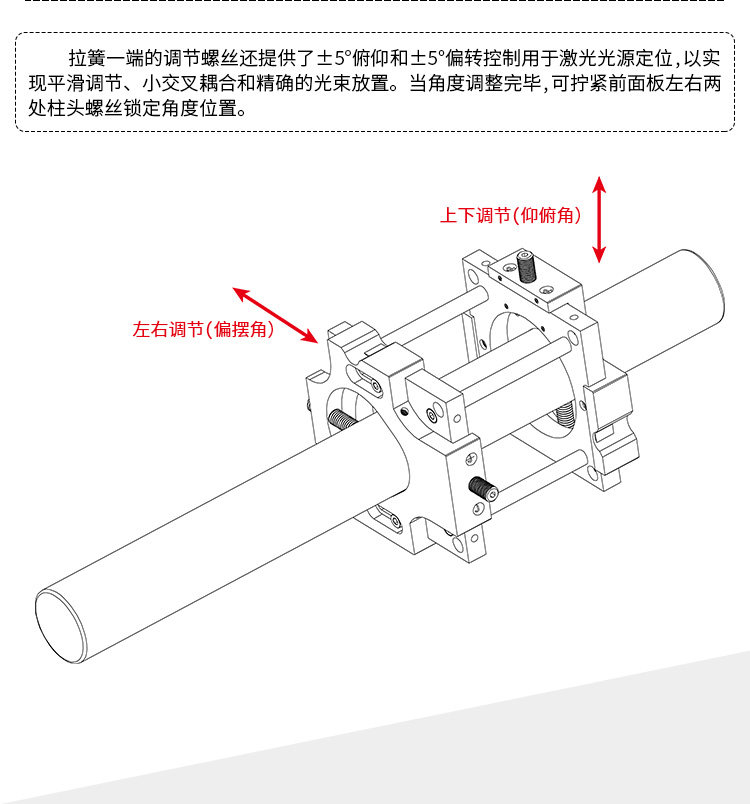 拉簧一端的调节螺丝还提供了±5°俯仰和±5°偏转控制用于激光光源定位，以实现平滑调节、小交叉耦合和精确的光束放置。当角度调整完毕，可拧紧前面板左右两处柱头螺丝锁定角度位置。

上下调节(仰俯角)

左右调节(偏摆角)