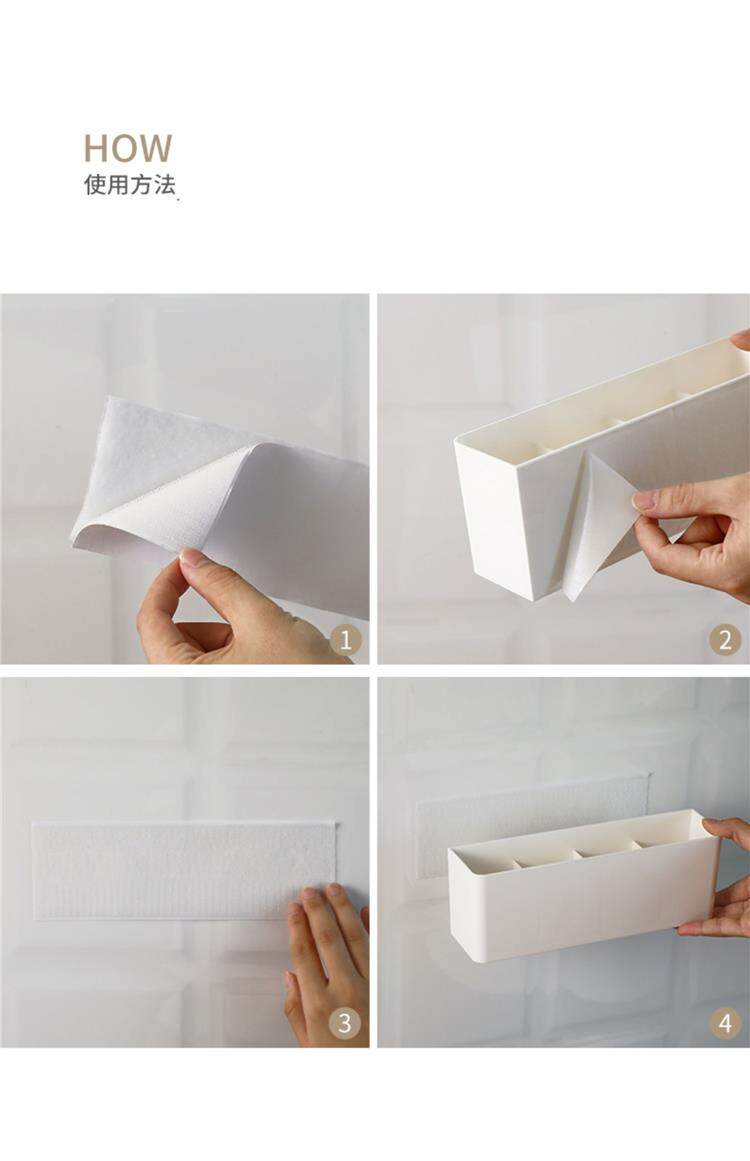 HOW
使用方法

1

2

3

4