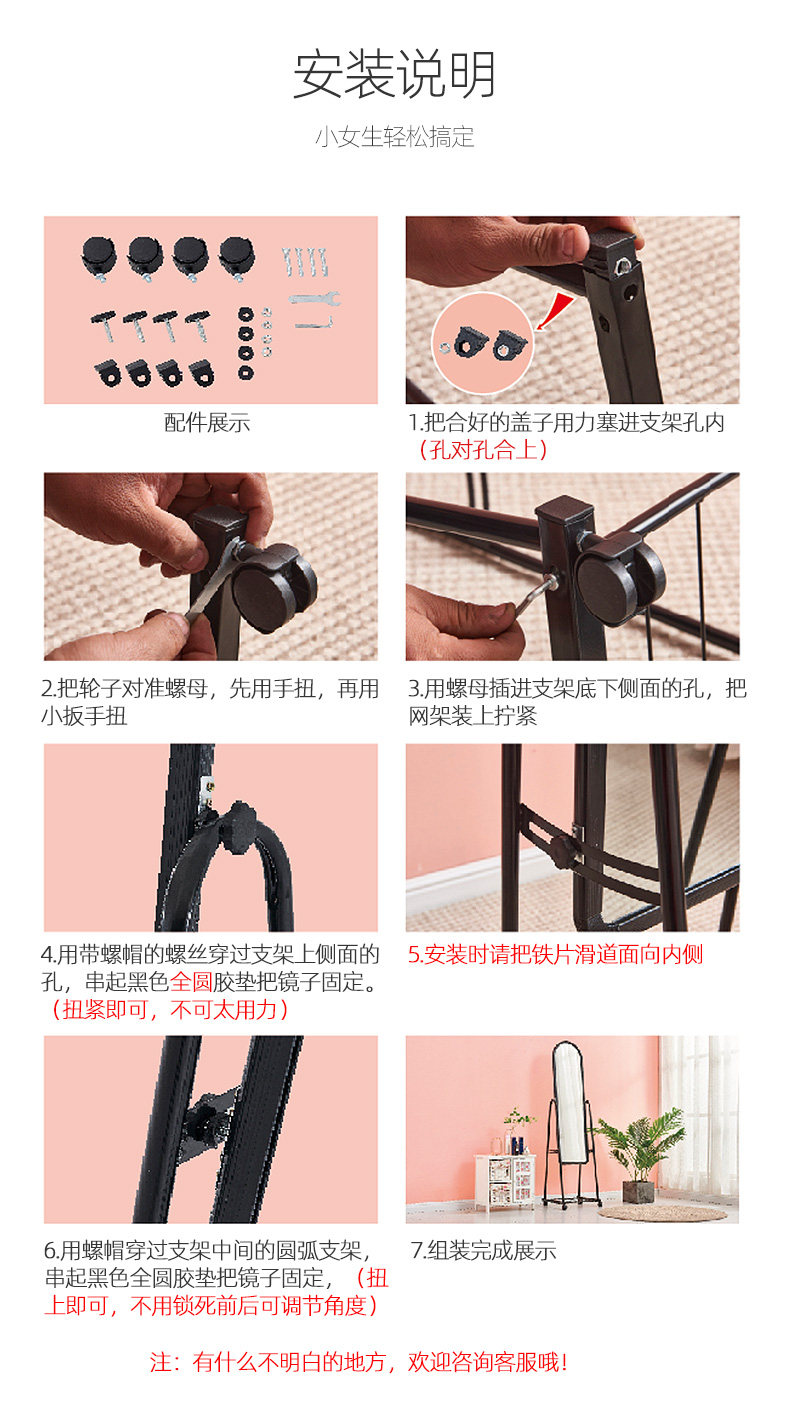 安装说明

小女生轻松搞定

配件展示

1.把合好的盖子用力塞进支架孔内（孔对孔合上）

2.把轮子对准螺母，先用手扭，再用小扳手扭

3.用螺母插进支架底下侧面的孔，把网架装上拧紧

4.用带螺帽的螺丝穿过支架上侧面的孔，串起黑色全圆胶垫把镜子固定。（扭紧即可，不可太用力）

5.安装时请把铁片滑道面向内侧

6.用螺帽穿过支架中间的圆弧支架，串起黑色全圆胶垫把镜子固定，（扭上即可，不用锁死前后可调节角度）

7.组装完成展示

注：有什么不明白的地方，欢迎咨询客服哦！