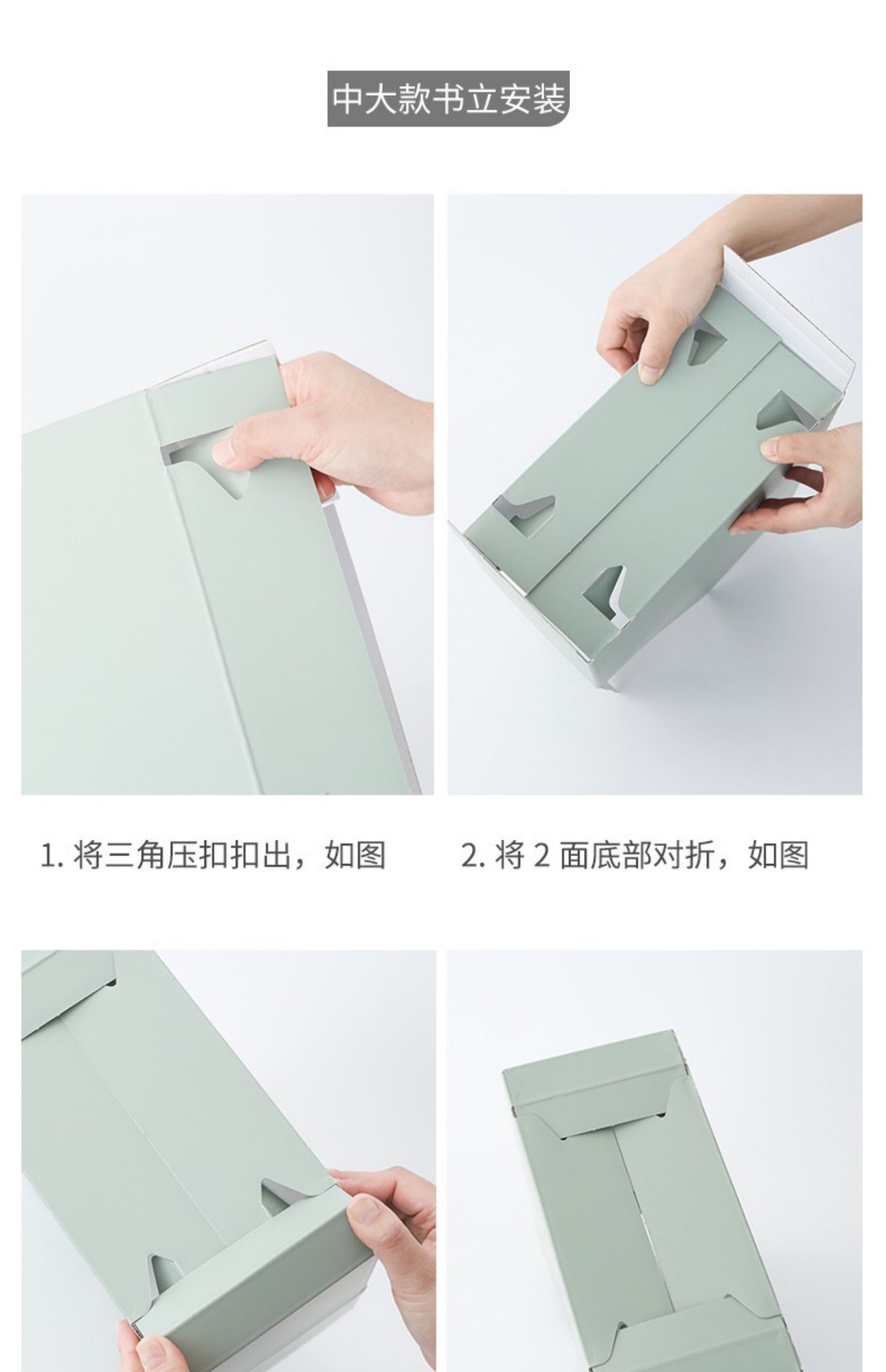 中大款书立安装

1. 将三角压扣扣出，如图

2. 将 2 面底部对折，如图