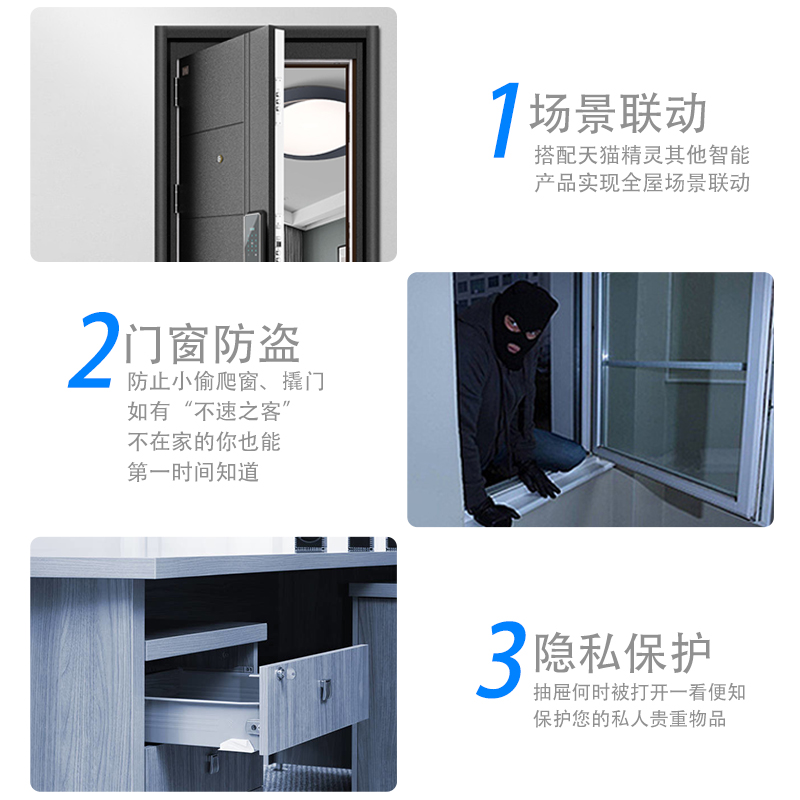 1 场景联动
搭配天猫精灵其他智能产品实现全屋场景联动

2 门窗防盗
防止小偷爬窗、撬门
如有“不速之客”
不在家的你也能
第一时间知道

3 隐私保护
抽屉何时被打开一看便知
保护您的私人贵重物品