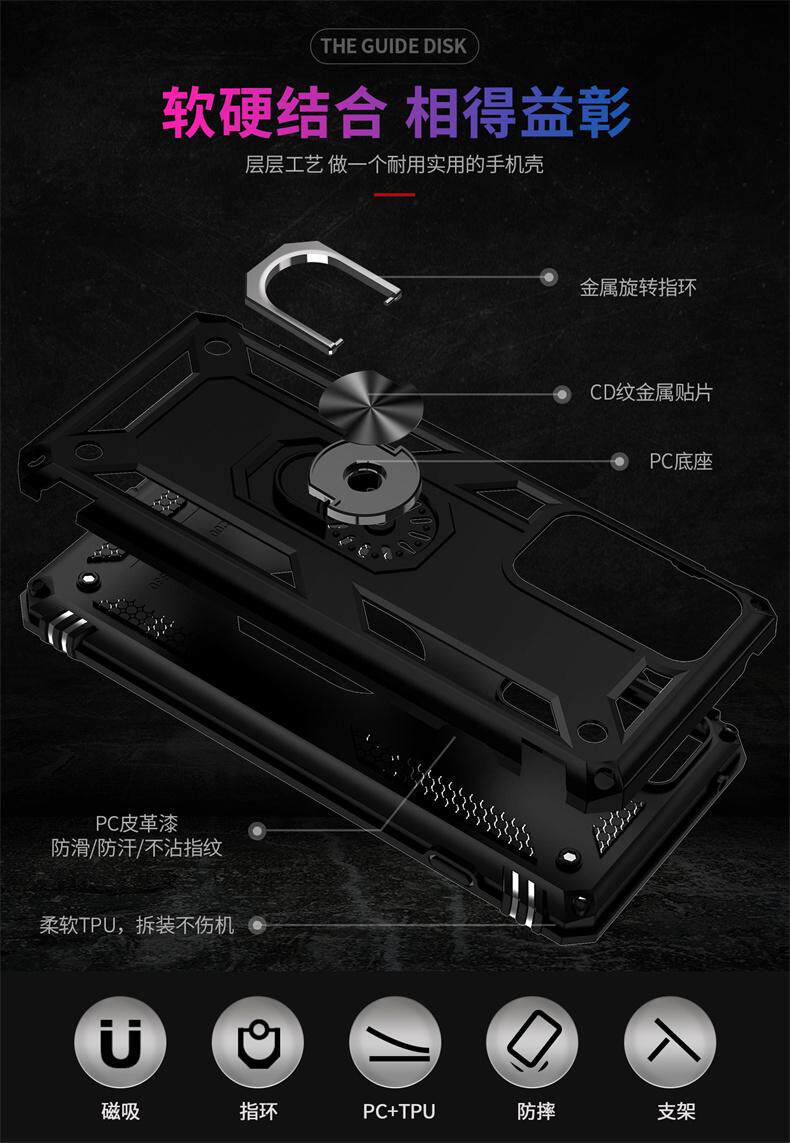 THE GUIDE DISK

软硬结合 相得益彰

层层工艺 做一个耐用实用的手机壳

金属旋转指环

CD纹金属贴片

PC底座

PC皮革漆
防滑/防汗/不沾指纹

柔软TPU，拆装不伤机

磁吸

指环

PC+TPU

防摔

支架