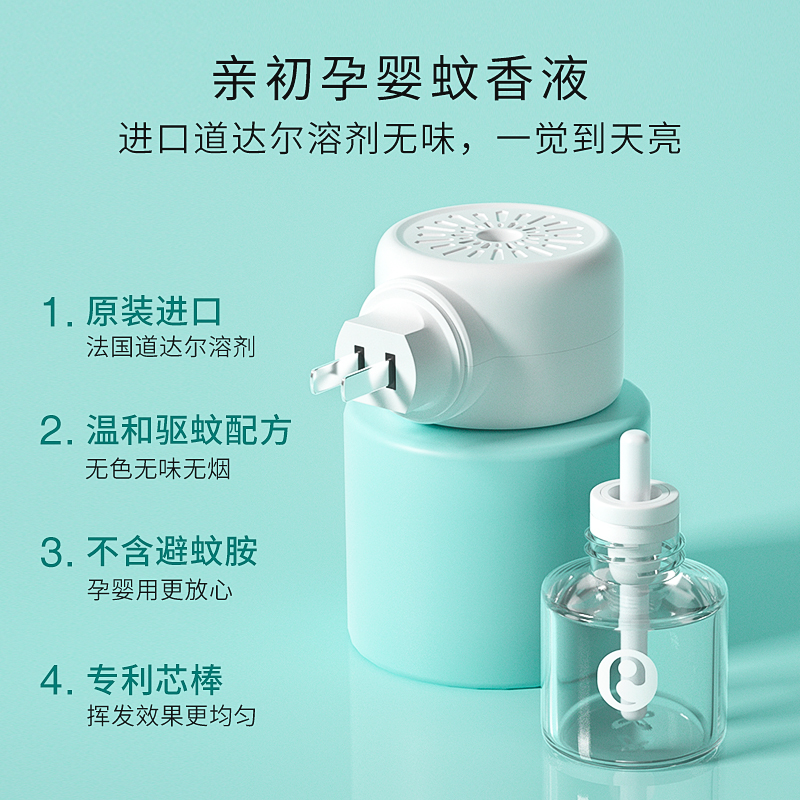 亲初孕婴蚊香液
进口道达尔溶剂无味，一觉到天亮

1. 原装进口
法国道达尔溶剂

2. 温和驱蚊配方
无色无味无烟

3. 不含避蚊胺
孕婴用更放心

4. 专利芯棒
挥发效果更均匀