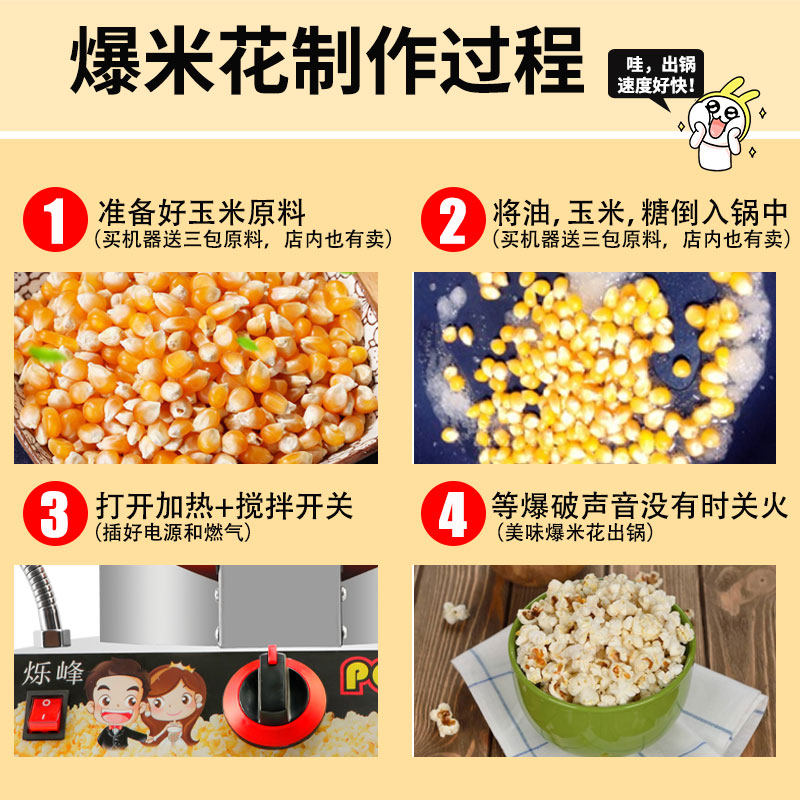 爆米花制作过程

哇，出锅速度好快!

1 准备好玉米原料
（买机器送三包原料，店内也有卖）

2 将油，玉米，糖倒入锅中
（买机器送三包原料，店内也有卖）

3 打开加热+搅拌开关
（插好电源和燃气）

4 等爆破声音没有时关火
（美味爆米花出锅）

烁峰

PO