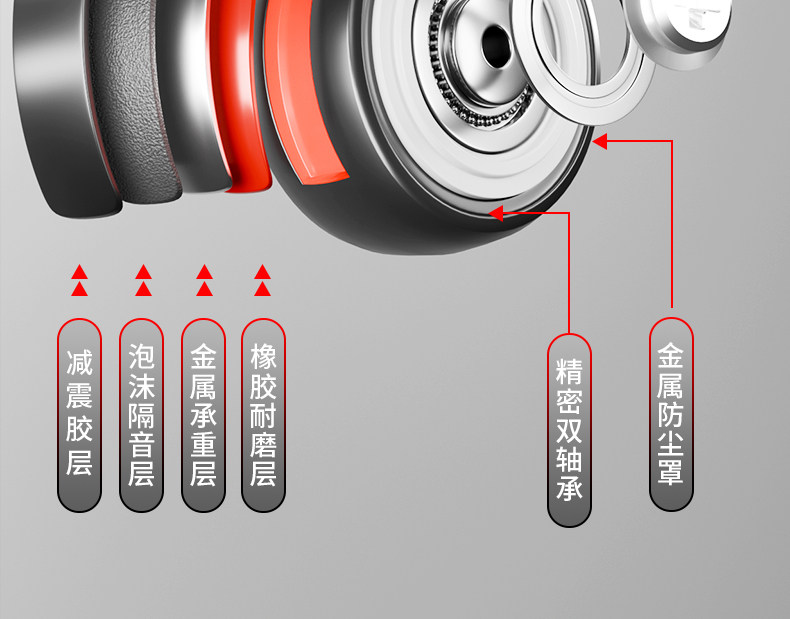 减震胶层

泡沫隔音层

金属承重层

橡胶耐磨层

精密双轴承

金属防尘罩