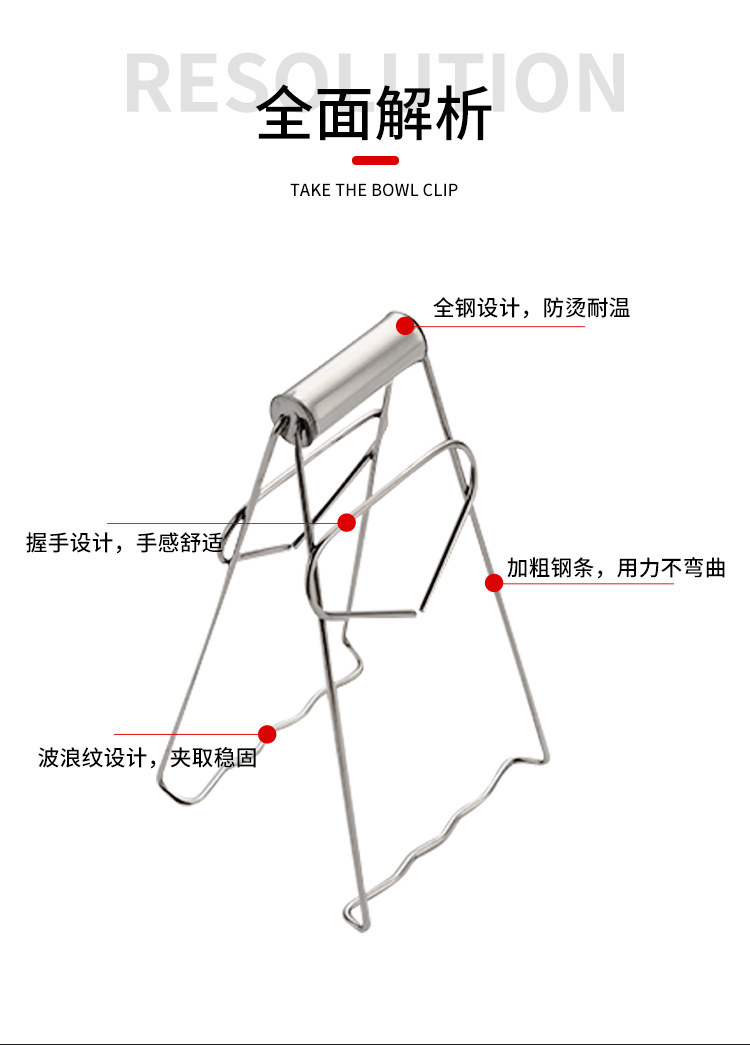 RESOLUTION
全面解析
TAKE THE BOWL CLIP

全钢设计，防烫耐温

握手设计，手感舒适

加粗钢条，用力不弯曲

波浪纹设计，夹取稳固