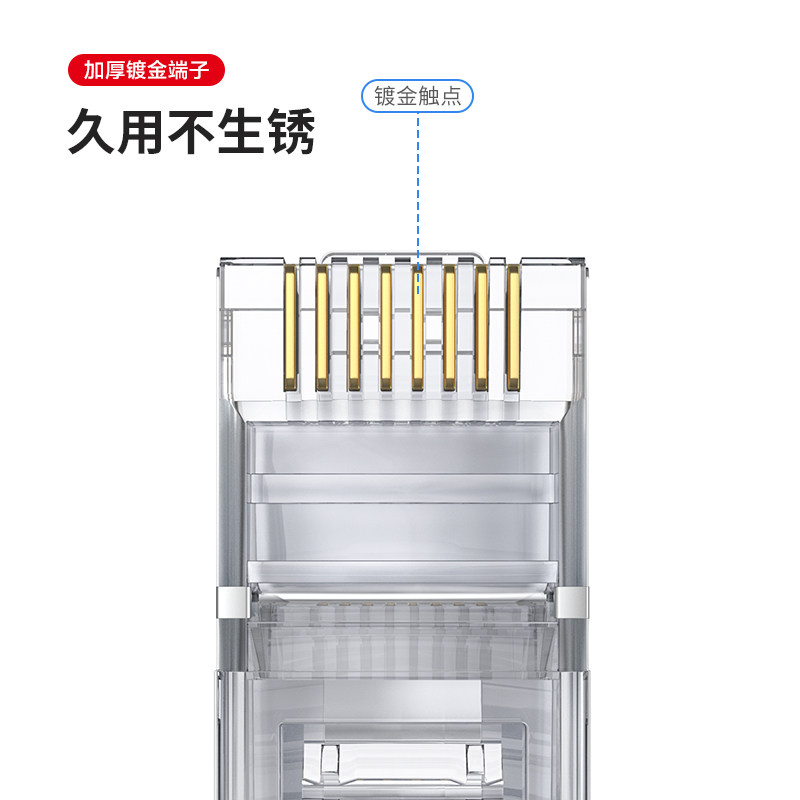 加厚镀金端子

久用不生锈

镀金触点