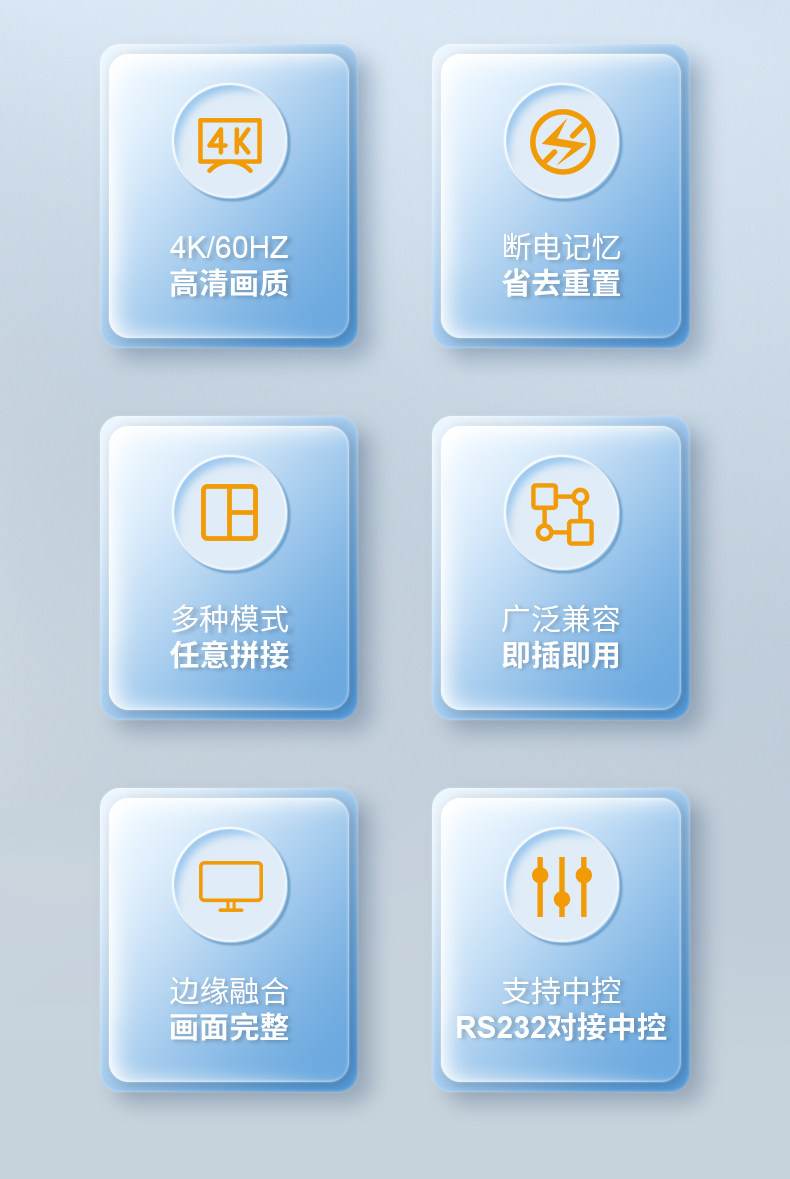 4K

4K/60HZ
高清画质

断电记忆
省去重置

多种模式
任意拼接

广泛兼容
即插即用

边缘融合
画面完整

支持中控
RS232对接中控