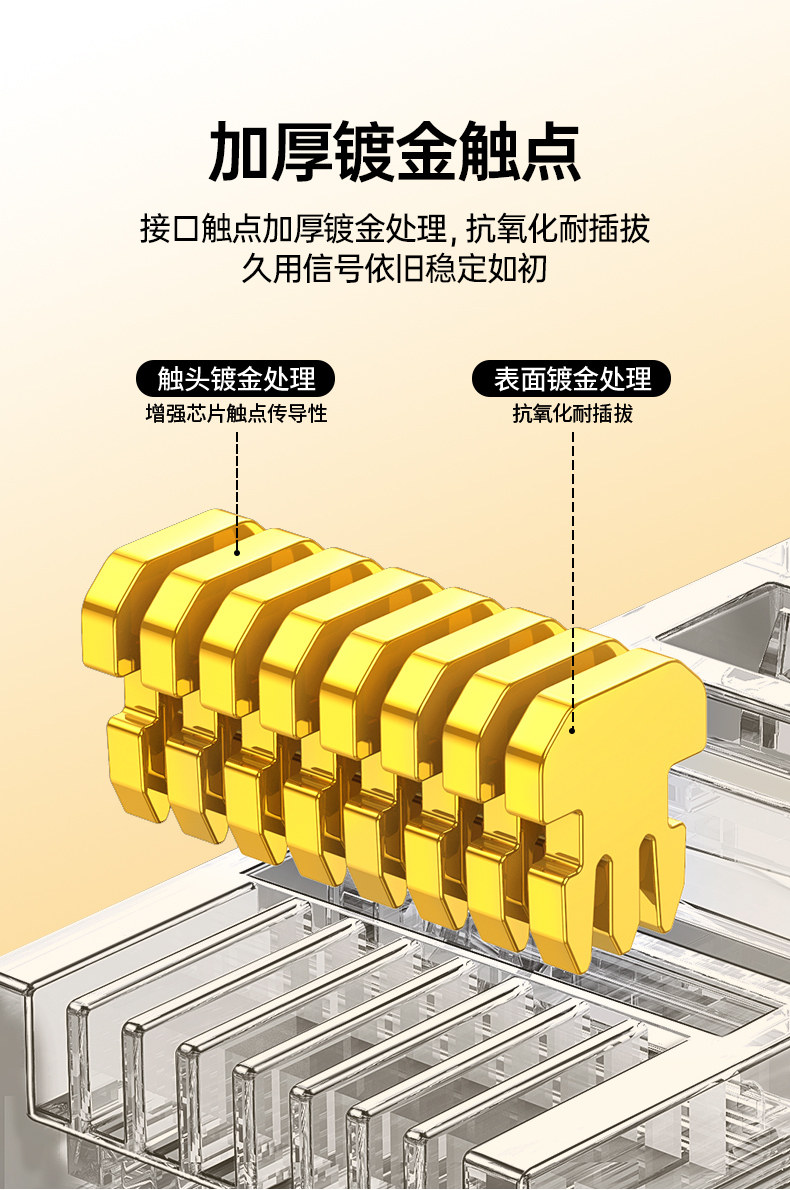 加厚镀金触点

接口触点加厚镀金处理, 抗氧化耐插拔
久用信号依旧稳定如初

触头镀金处理
增强芯片触点传导性

表面镀金处理
抗氧化耐插拔