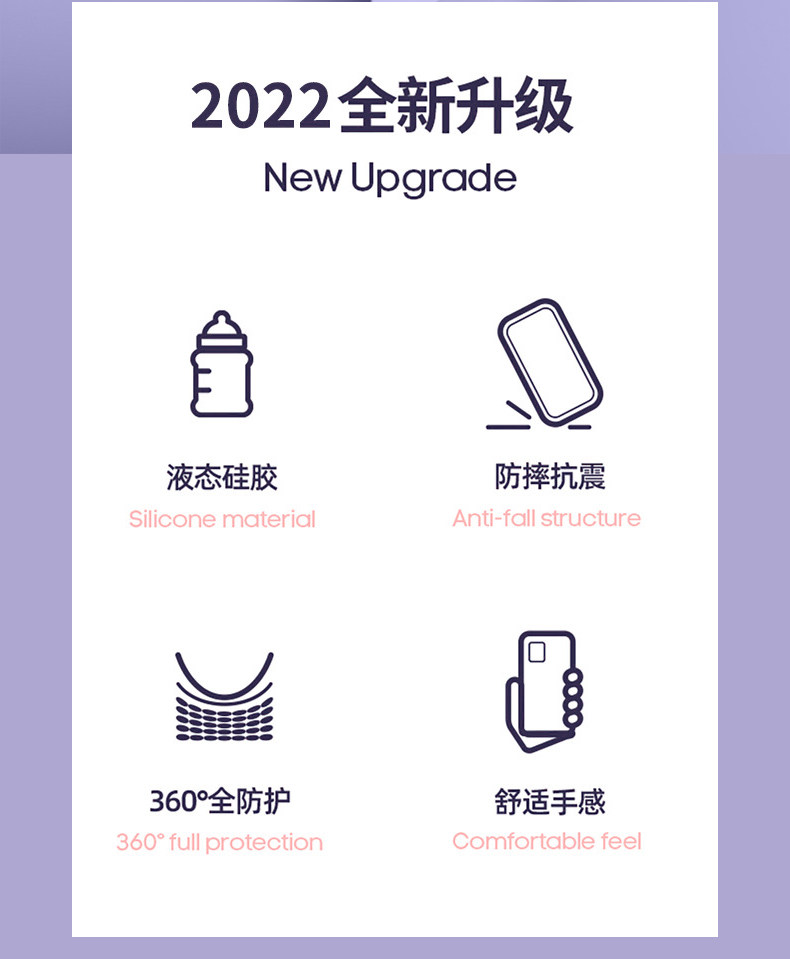 2022全新升级

New Upgrade

液态硅胶

Silicone material

防摔抗震

Anti-fall structure

360°全防护

360° full protection

舒适手感

Comfortable feel