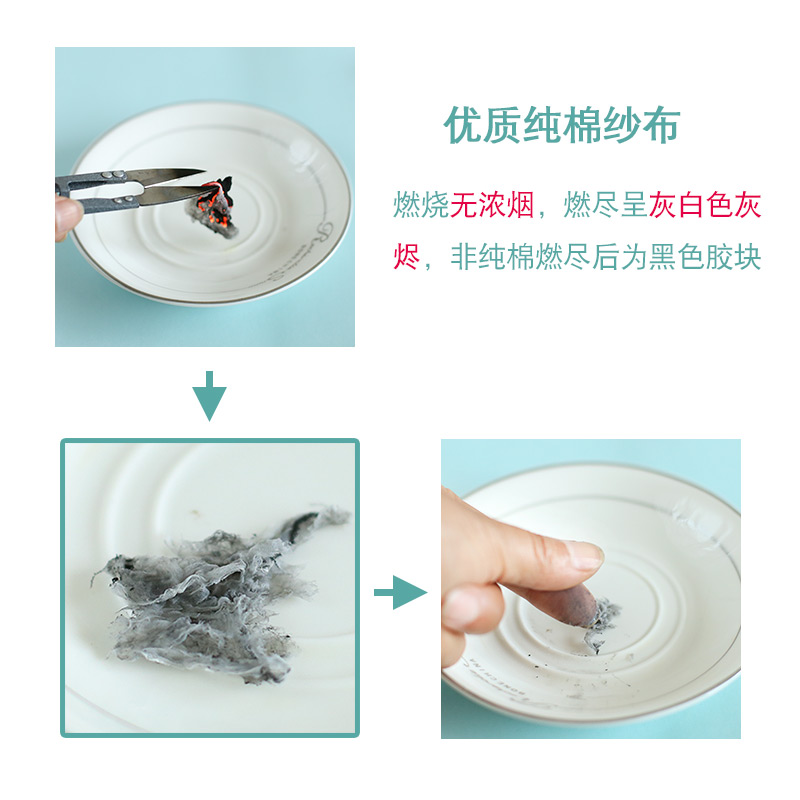 优质纯棉纱布

燃烧无浓烟，燃尽呈灰白色灰烬，非纯棉燃尽后为黑色胶块