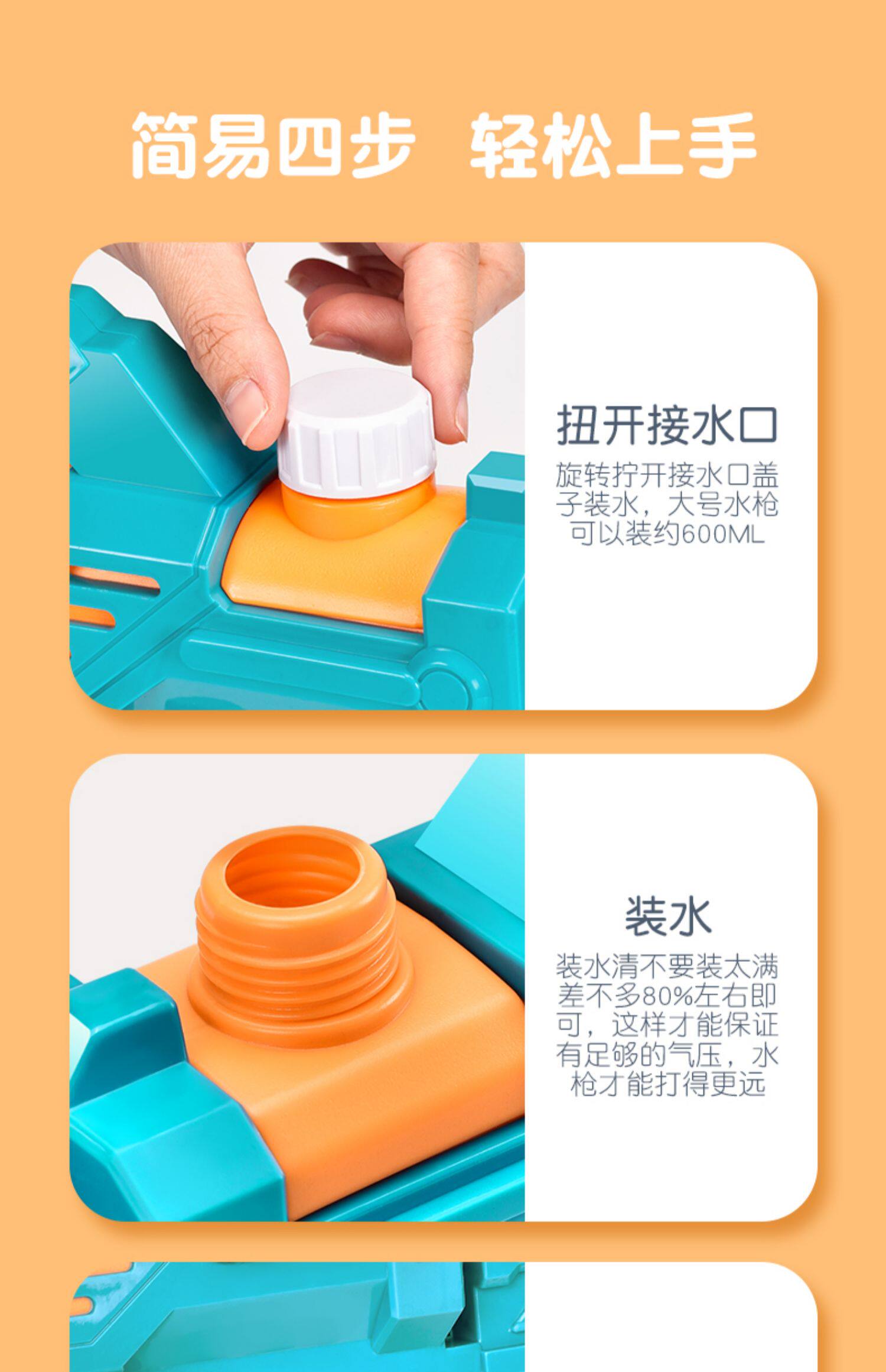 简易四步 轻松上手

扭开接水口

旋转拧开接水口盖子装水，大号水枪可以装约600ML

装水

装水清不要装太满差不多80%左右即可，这样才能保证有足够的气压，水枪才能打得更远