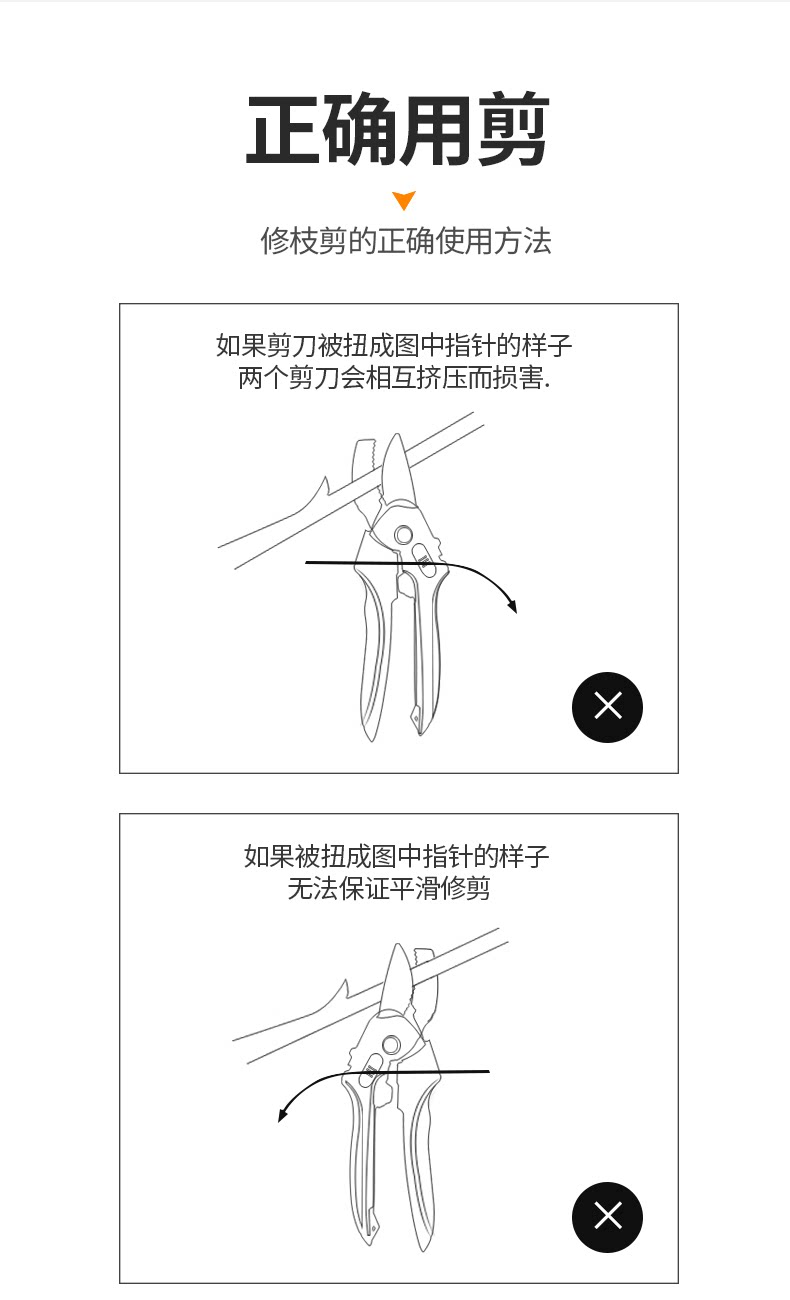 正确用剪

修枝剪的正确使用方法

如果剪刀被扭成图中指针的样子
两个剪刀会相互挤压而损害.

如果被扭成图中指针的样子
无法保证平滑修剪