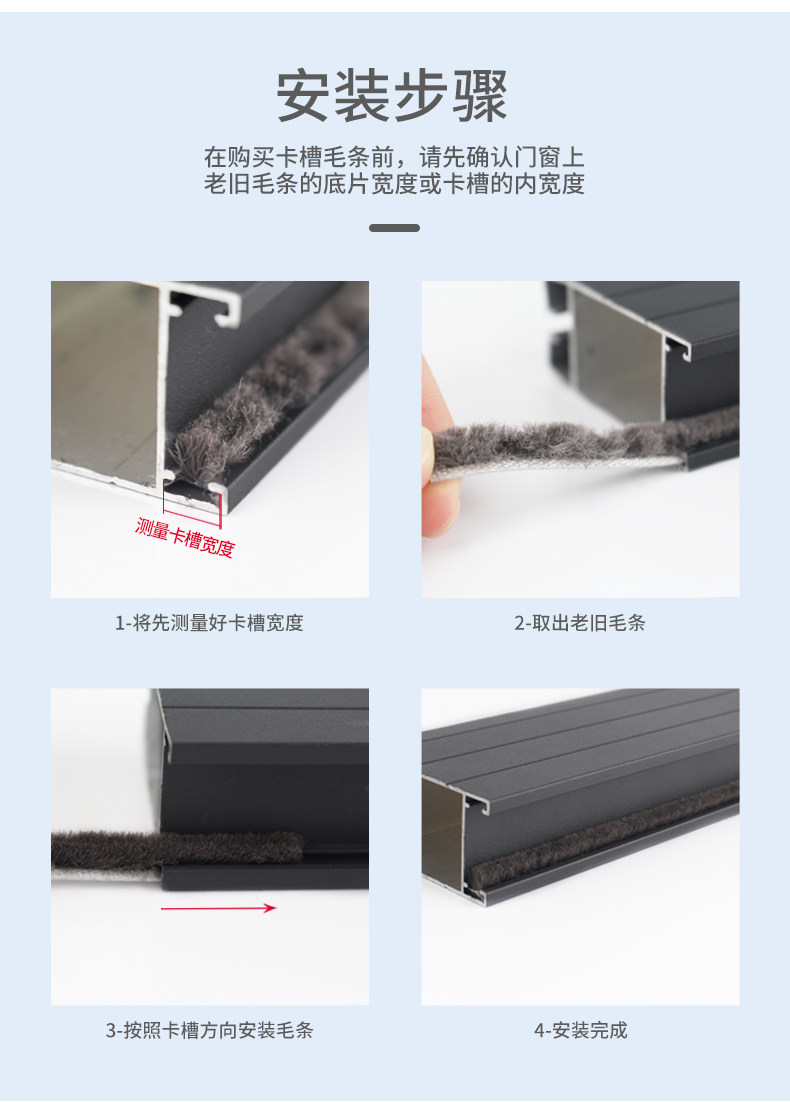 安装步骤

在购买卡槽毛条前，请先确认门窗上老旧毛条的底片宽度或卡槽的内宽度

测量卡槽宽度

1-将先测量好卡槽宽度

2-取出老旧毛条

3-按照卡槽方向安装毛条

4-安装完成