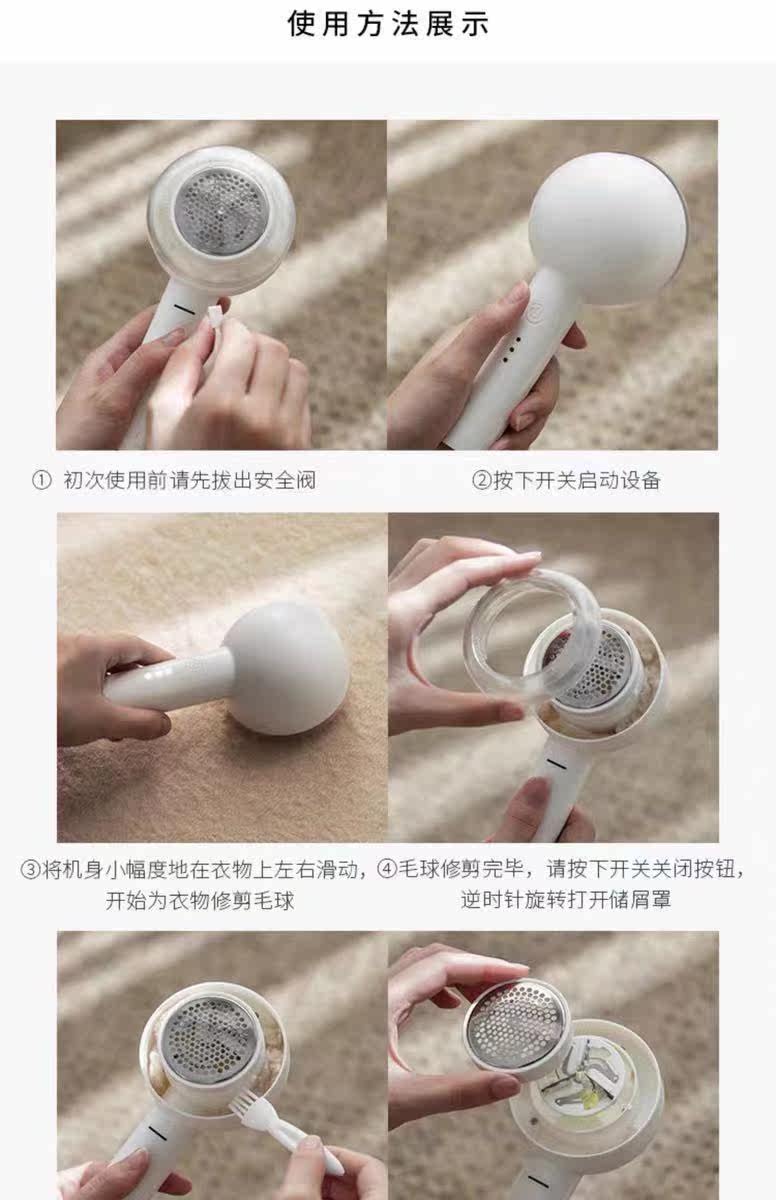 使用方法展示

① 初次使用前请先拔出安全阀

②按下开关启动设备

③将机身小幅度地在衣物上左右滑动，开始为衣物修剪毛球

④毛球修剪完毕，请按下开关关闭按钮，逆时针旋转打开储屑罩