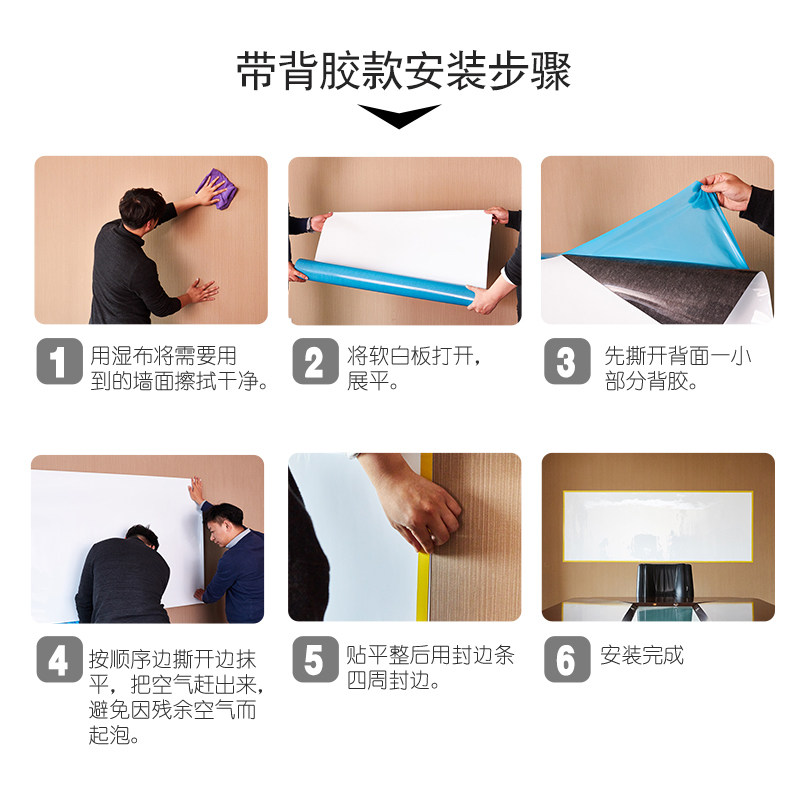 带背胶款安装步骤

1 用湿布将需要用到的墙面擦拭干净。

2 将软白板打开，展平。

3 先撕开背面一小部分背胶。

4 按顺序边撕开边抹平，把空气赶出来，避免因残余空气而起泡。

5 贴平整后用封边条四周封边。

6 安装完成