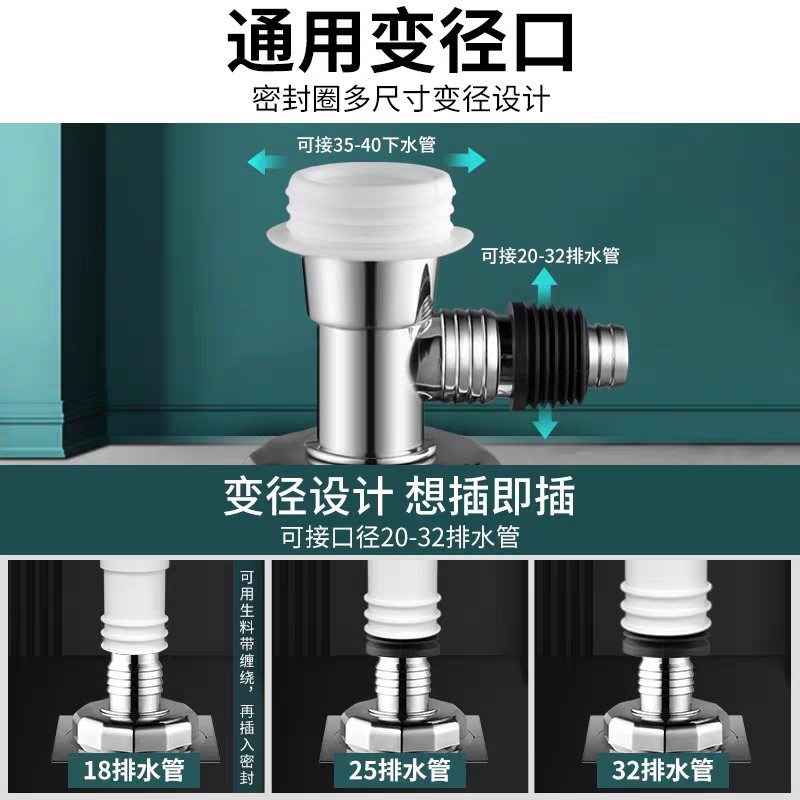 通用变径口
密封圈多尺寸变径设计

可接35-40下水管
可接20-32排水管

变径设计 想插即插
可接口径20-32排水管

可用生料带缠绕，再插入密封

18排水管
25排水管
32排水管