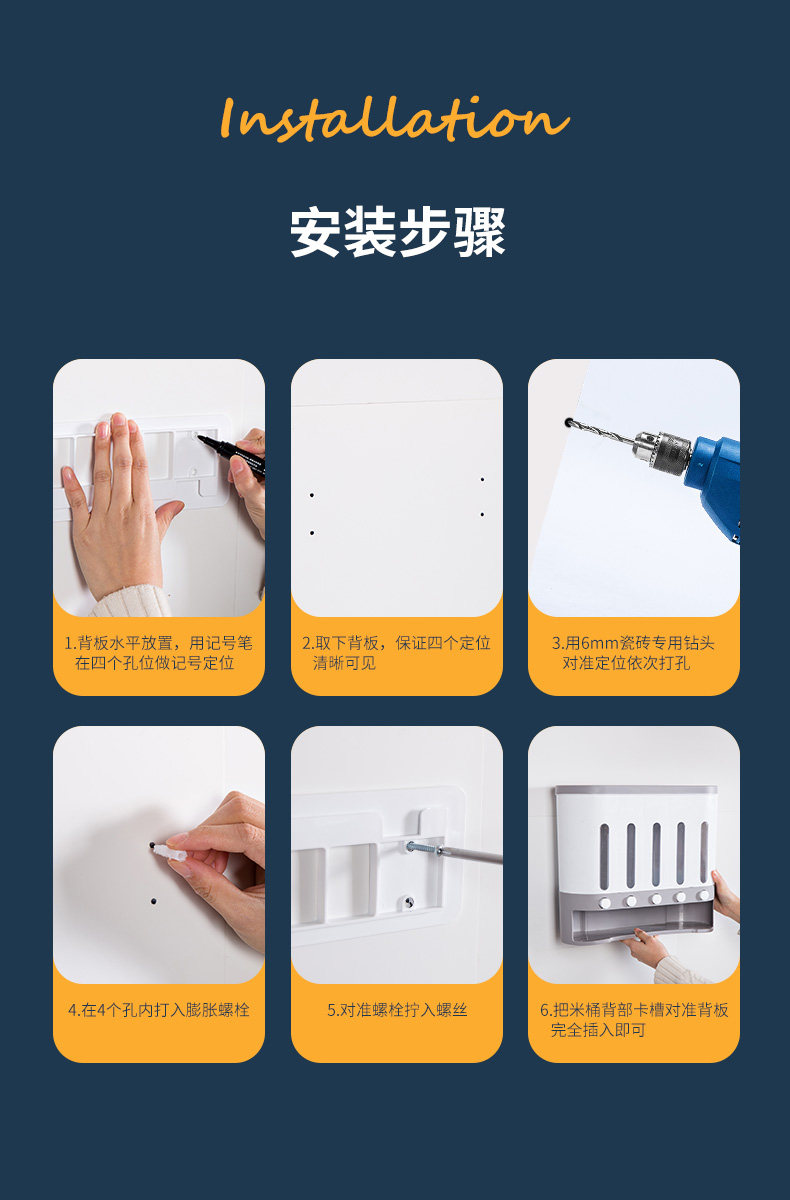 Installation

安装步骤

1.背板水平放置，用记号笔在四个孔位做记号定位

2.取下背板，保证四个定位清晰可见

3.用6mm瓷砖专用钻头对准定位依次打孔

4.在4个孔内打入膨胀螺栓

5.对准螺栓拧入螺丝

6.把米桶背部卡槽对准背板完全插入即可