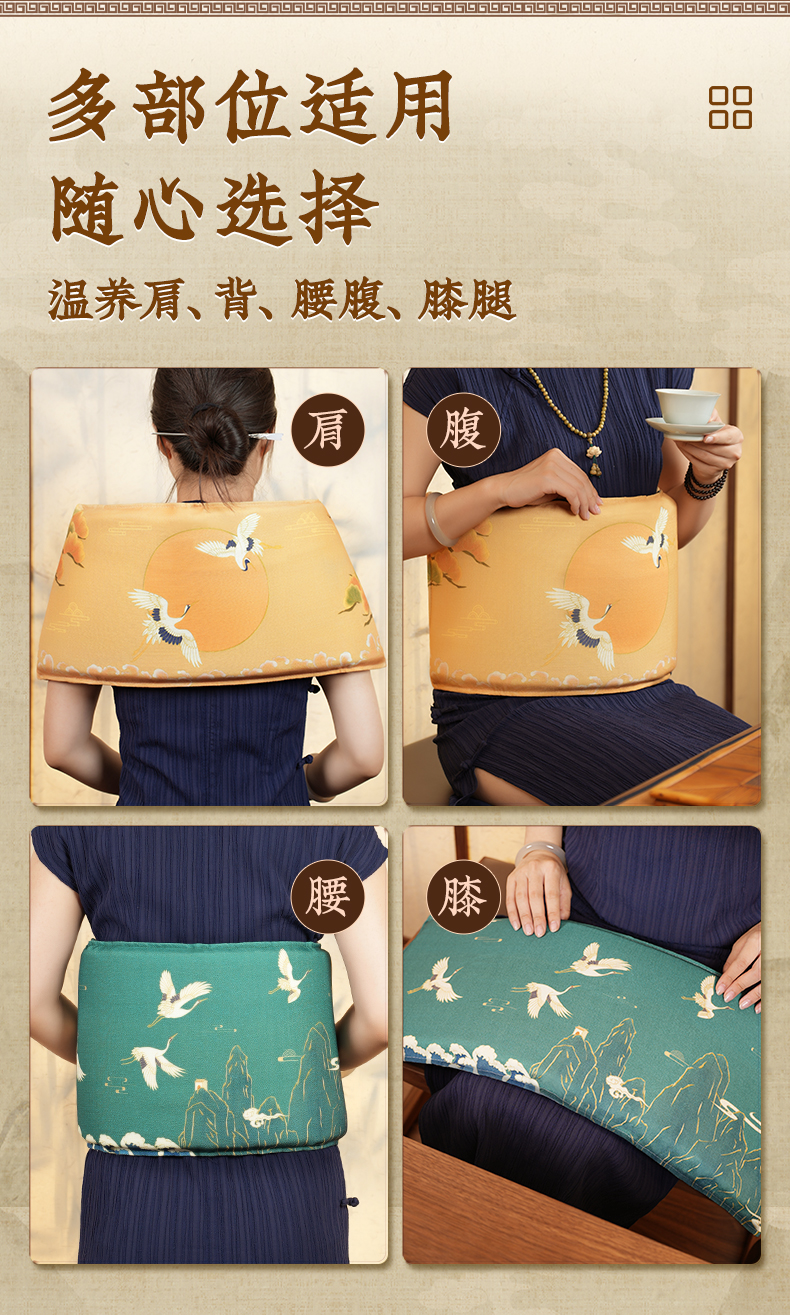 多部位适用
随心选择
温养肩、背、腰腹、膝腿

肩

腹

腰

膝