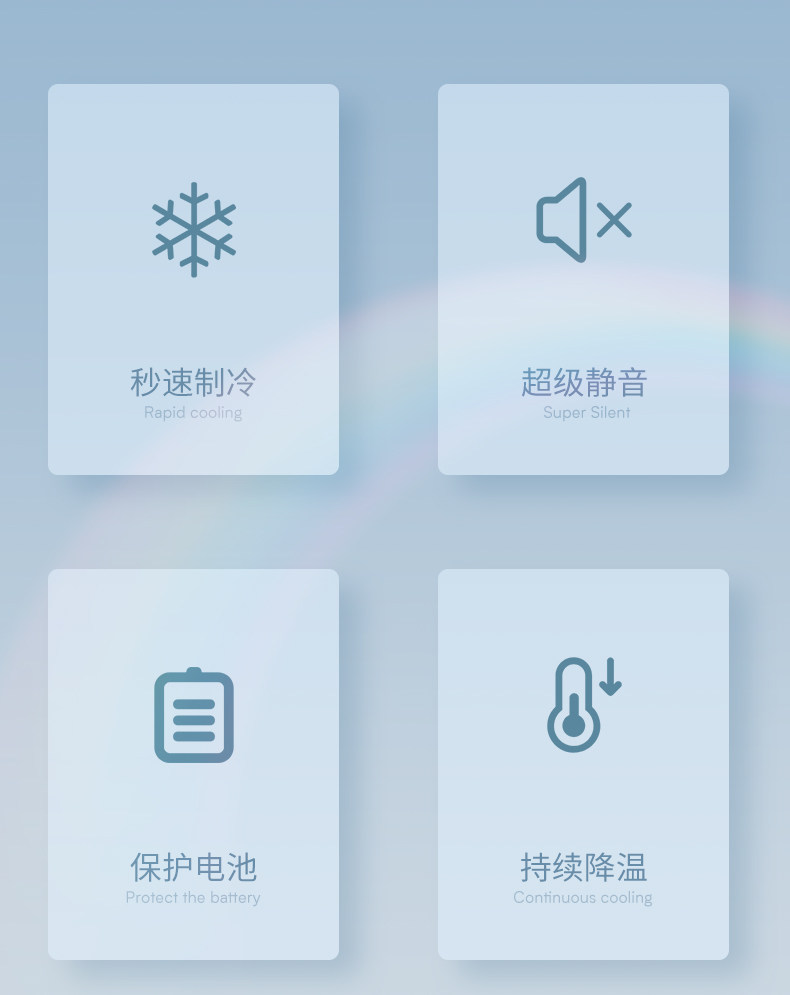 秒速制冷
Rapid cooling

超级静音
Super Silent

保护电池
Protect the battery

持续降温
Continuous cooling