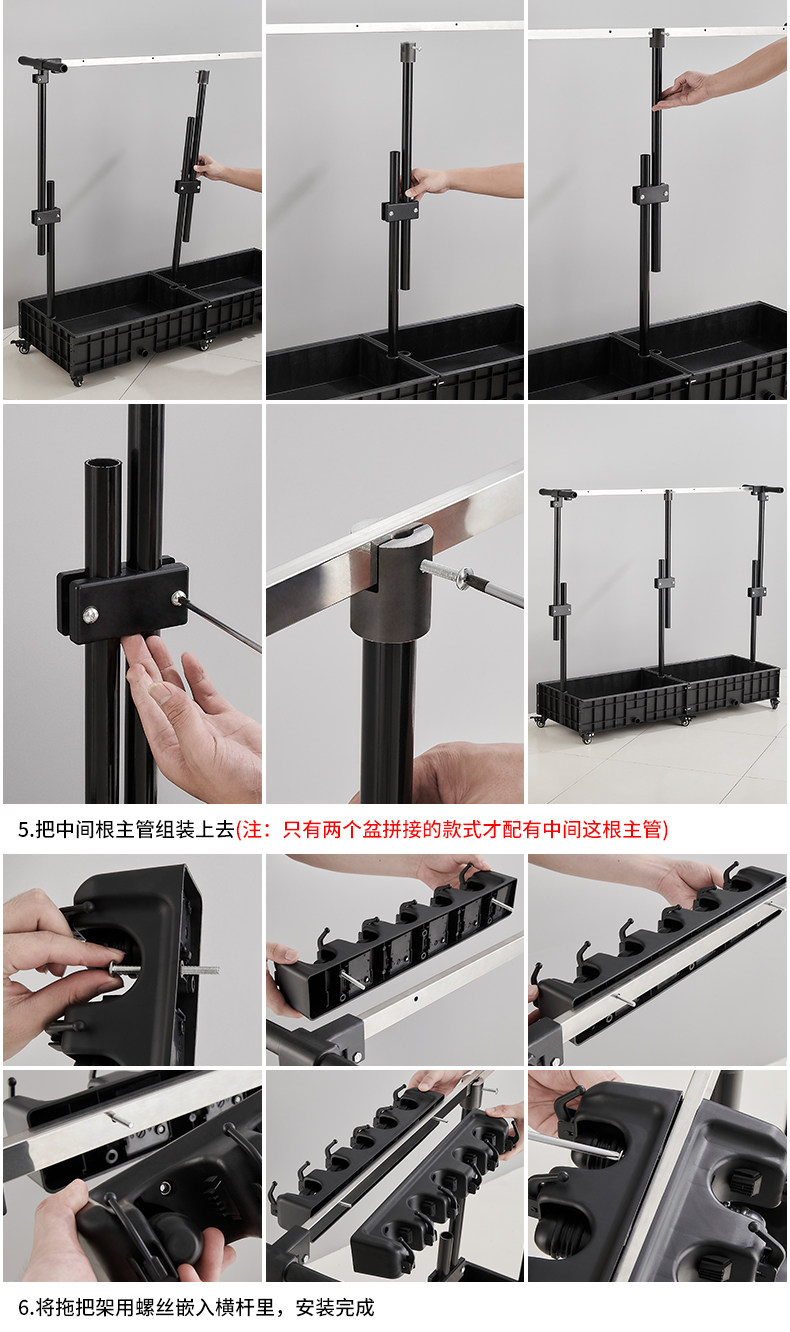 5.把中间根主管组装上去(注：只有两个盆拼接的款式才配有中间这根主管)

6.将拖把架用螺丝嵌入横杆里，安装完成