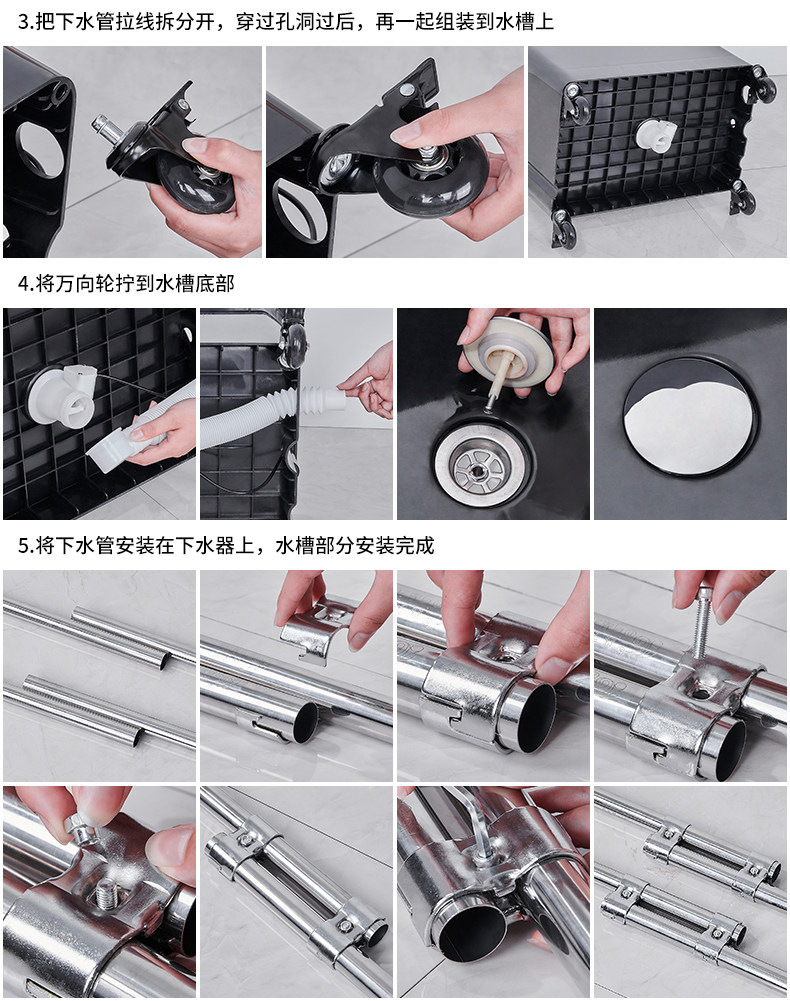 3.把下水管拉线拆分开，穿过孔洞过后，再一起组装到水槽上

4.将万向轮拧到水槽底部

5.将下水管安装在下水器上，水槽部分安装完成