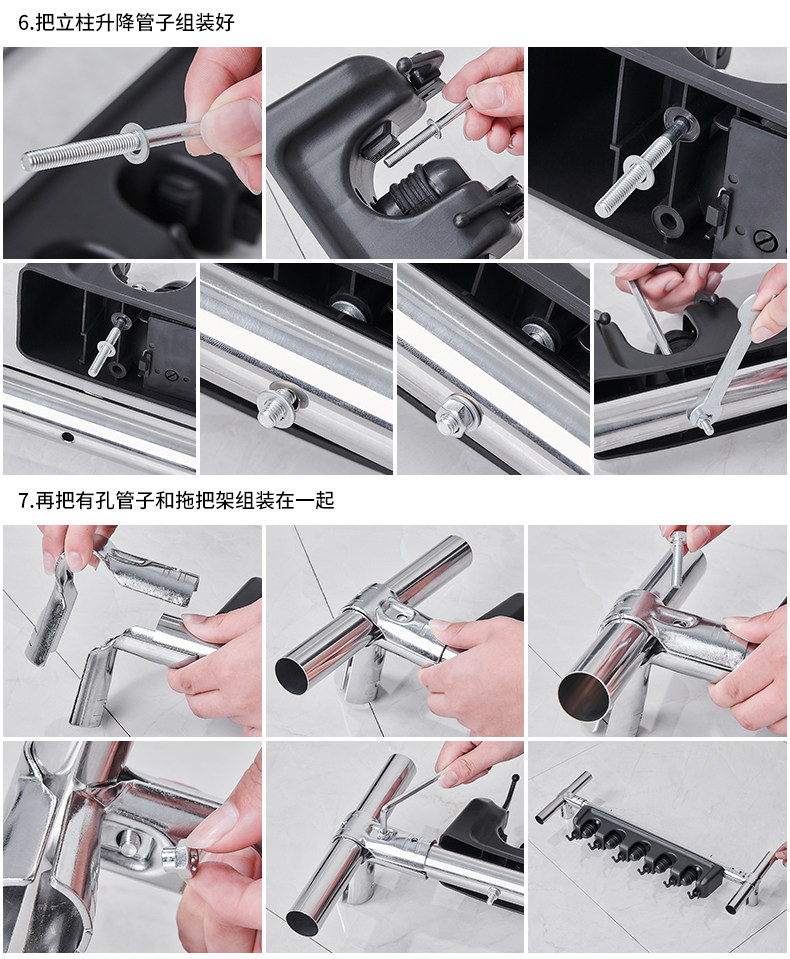 6.把立柱升降管子组装好

7.再把有孔管子和拖把架组装在一起