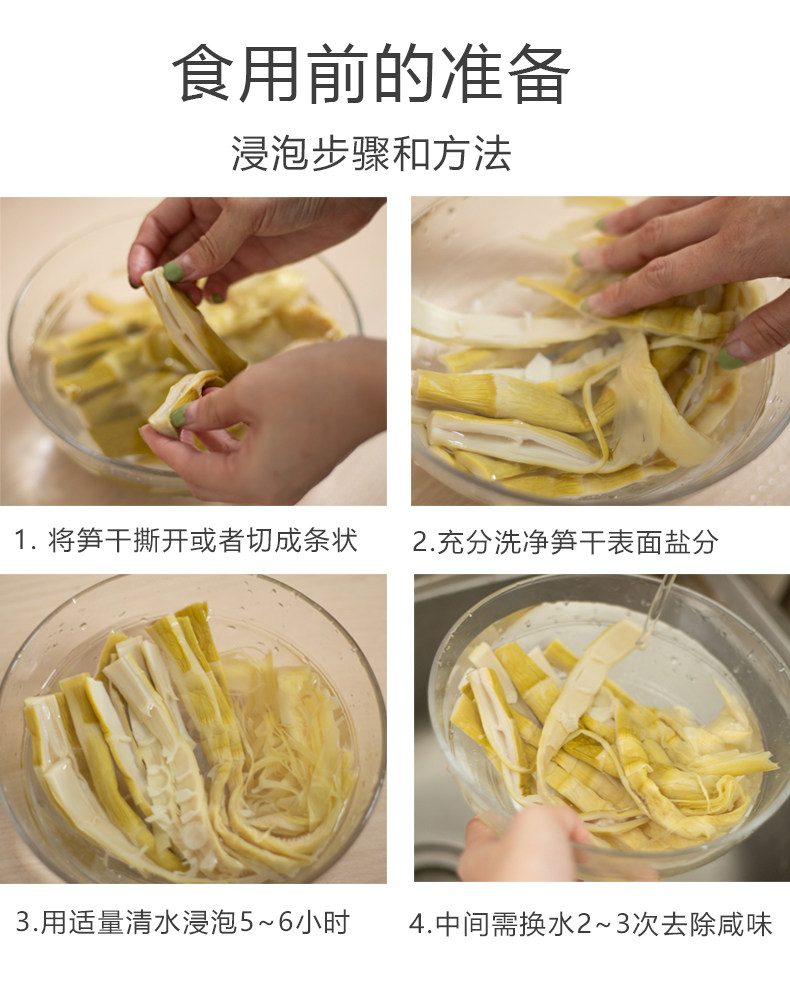 食用前的准备

浸泡步骤和方法

1. 将笋干撕开或者切成条状

2.充分洗净笋干表面盐分

3.用适量清水浸泡5~6小时

4.中间需换水2~3次去除咸味