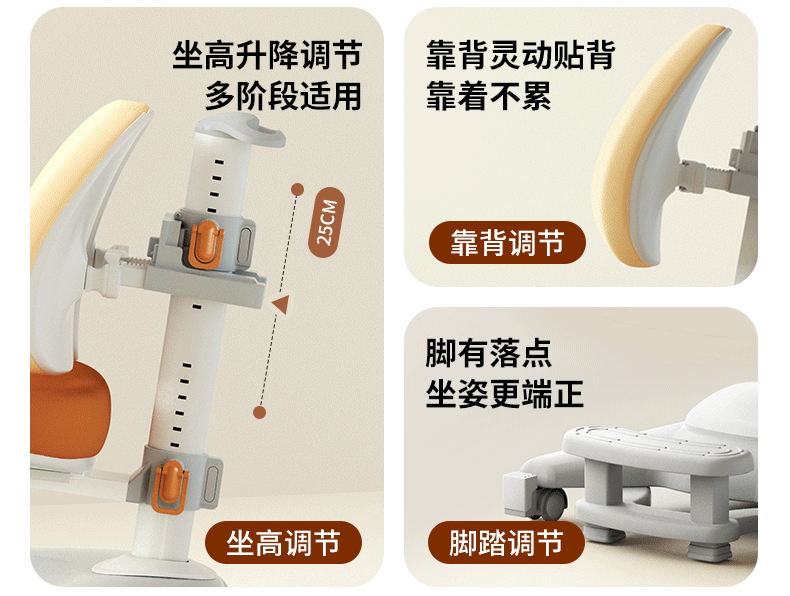 坐高升降调节
多阶段适用

25CM

坐高调节

靠背灵动贴背
靠着不累

靠背调节

脚有落点
坐姿更端正

脚踏调节