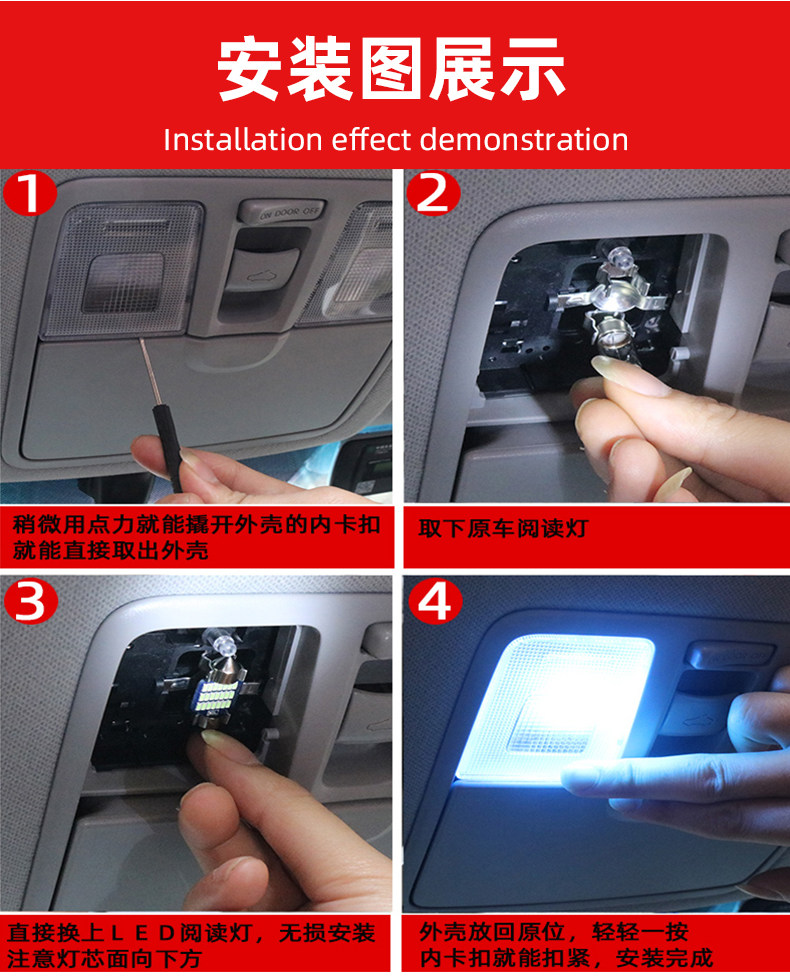 安装图展示

Installation effect demonstration

1

ON DOOR OFF

稍微用点力就能撬开外壳的内卡扣就能直接取出外壳

2

取下原车阅读灯

3

直接换上ＬＥＤ阅读灯，无损安装注意灯芯面向下方

4

外壳放回原位，轻轻一按内卡扣就能扣紧，安装完成