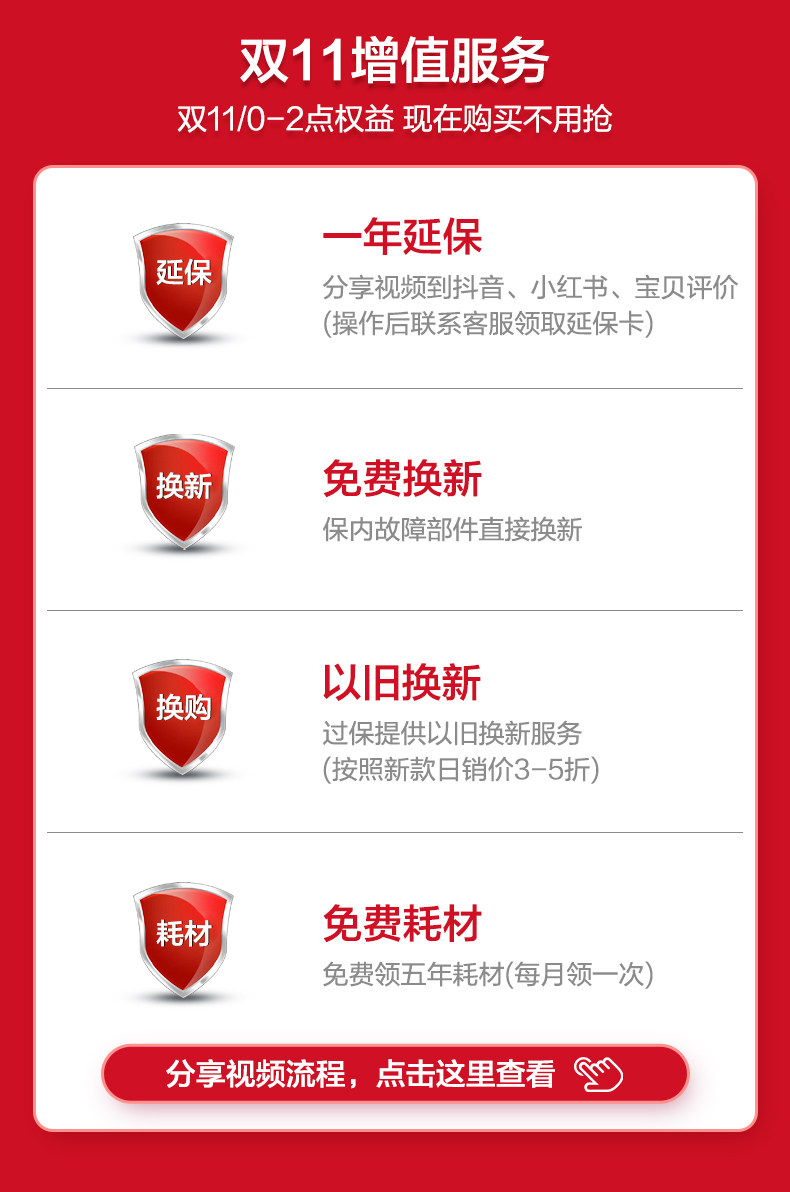 双11增值服务

双11/0-2点权益 现在购买不用抢

延保

一年延保

分享视频到抖音、小红书、宝贝评价
(操作后联系客服领取延保卡)

换新

免费换新

保内故障部件直接换新

换购

以旧换新

过保提供以旧换新服务
(按照新款日销价3-5折)

耗材

免费耗材

免费领五年耗材(每月领一次)

分享视频流程，点击这里查看