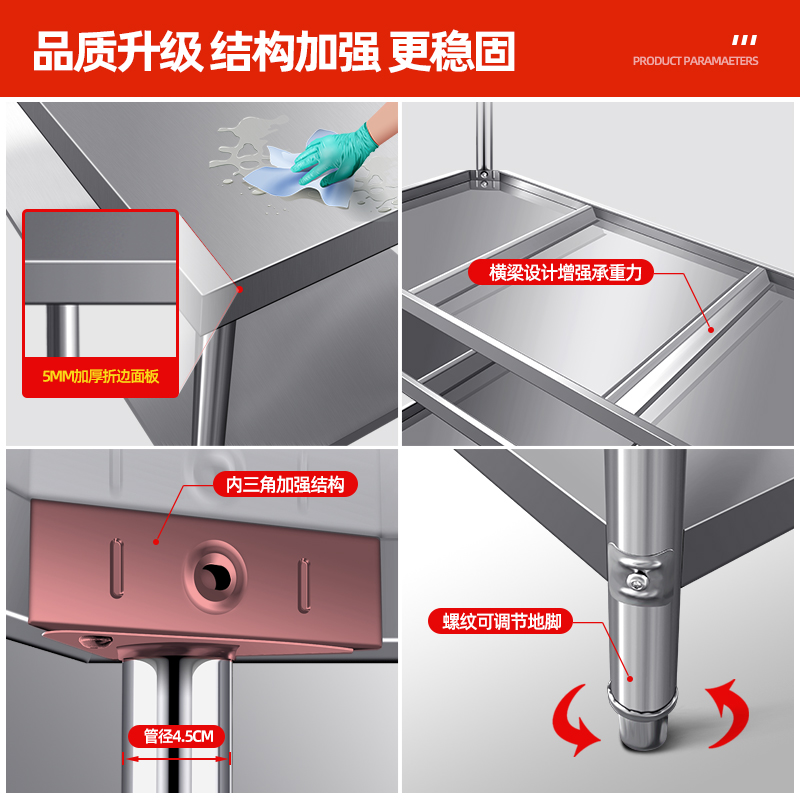 品质升级 结构加强 更稳固

PRODUCT PARAMAETERS

5MM加厚折边面板

横梁设计增强承重力

内三角加强结构

管径4.5CM

螺纹可调节地脚