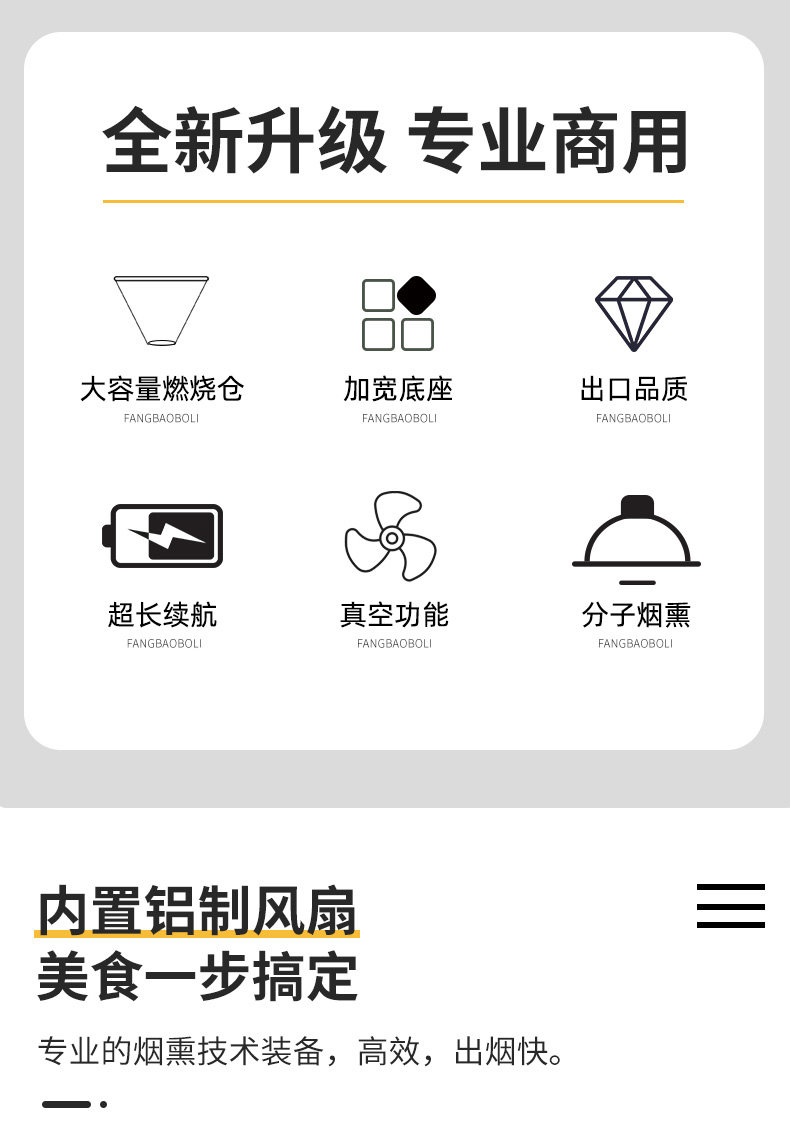 全新升级 专业商用

大容量燃烧仓
FANGBAOBOLI

加宽底座
FANGBAOBOLI

出口品质
FANGBAOBOLI

超长续航
FANGBAOBOLI

真空功能
FANGBAOBOLI

分子烟熏
FANGBAOBOLI

内置铝制风扇
美食一步搞定

专业的烟熏技术装备，高效，出烟快。