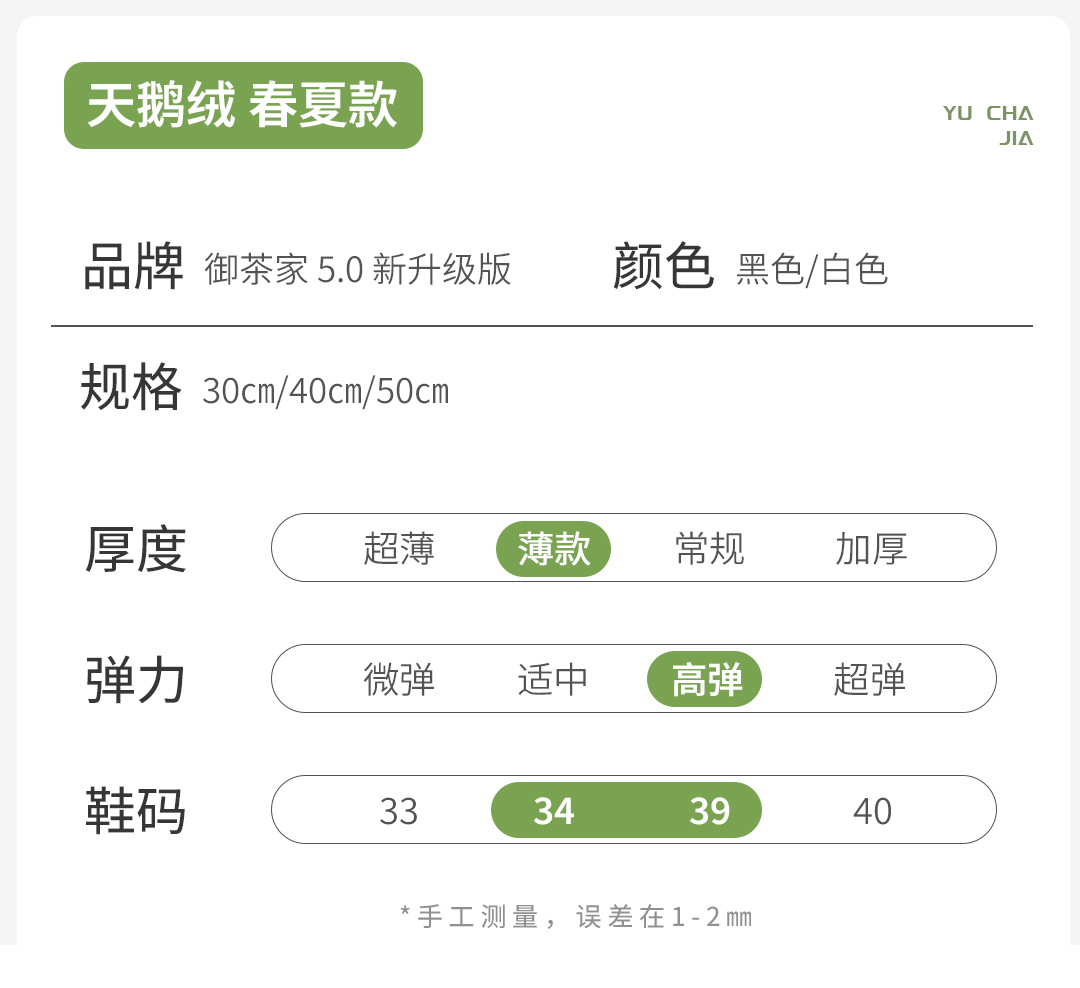 天鹅绒 春夏款

YU CHA
JIA

品牌 御茶家5.0新升级版

颜色 黑色/白色

规格 30cm/40cm/50cm

厚度 超薄 薄款 常规 加厚

弹力 微弹 适中 高弹 超弹

鞋码 33 34 39 40

*手工测量，误差在1-2mm