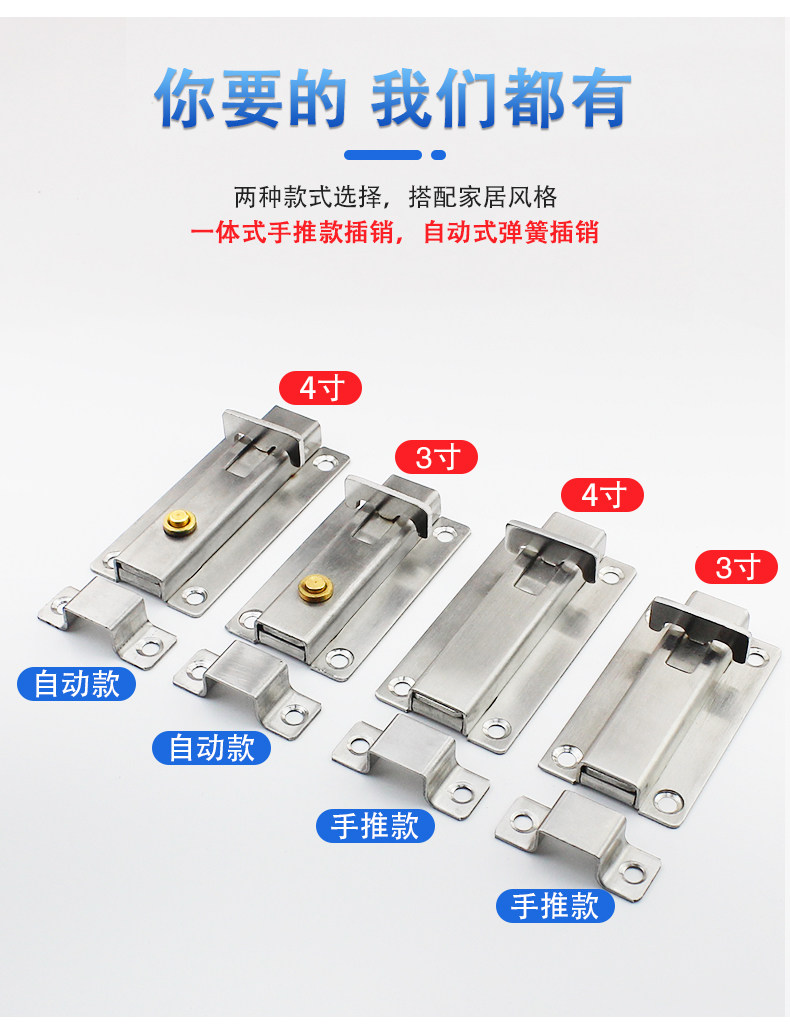 你要的 我们都有

两种款式选择，搭配家居风格
一体式手推款插销，自动式弹簧插销

4寸
3寸
4寸
3寸

自动款
自动款
手推款
手推款