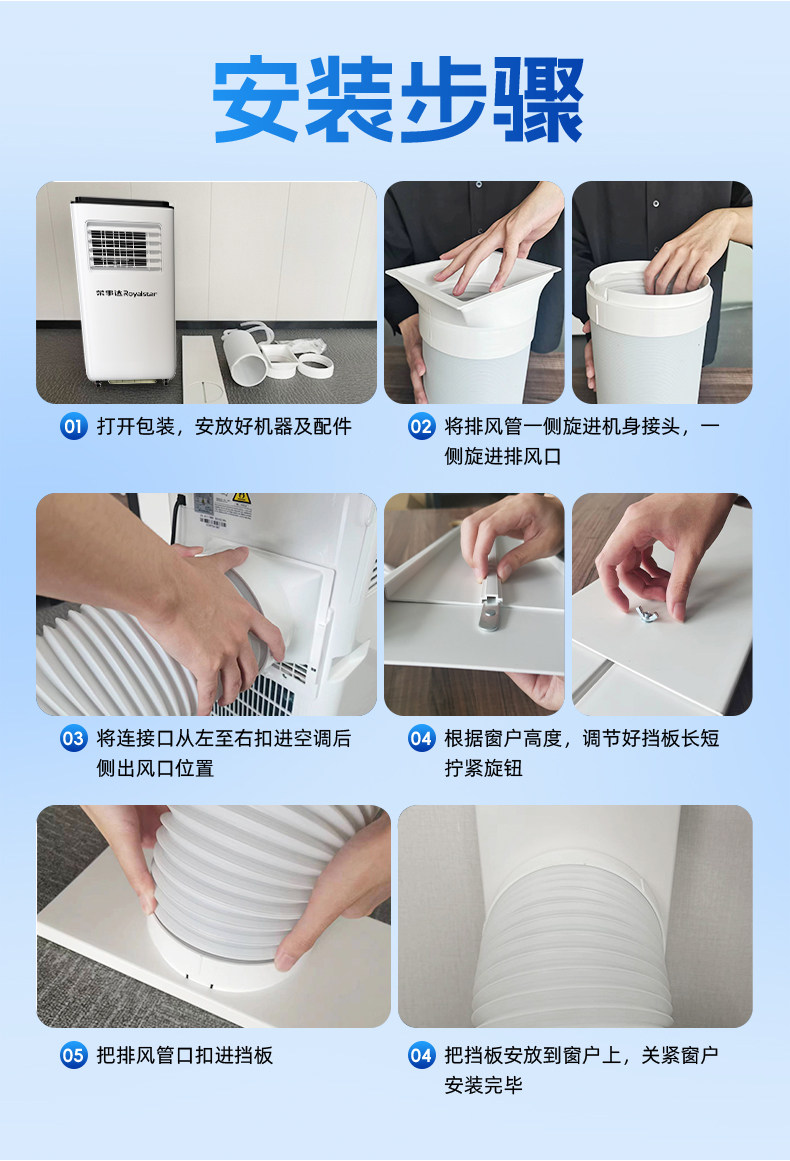 安装步骤

荣事达 Royalstar

01 打开包装，安放好机器及配件

02 将排风管一侧旋进机身接头，一侧旋进排风口

03 将连接口从左至右扣进空调后侧出风口位置

04 根据窗户高度，调节好挡板长短拧紧旋钮

05 把排风管口扣进挡板

04 把挡板安放到窗户上，关紧窗户安装完毕