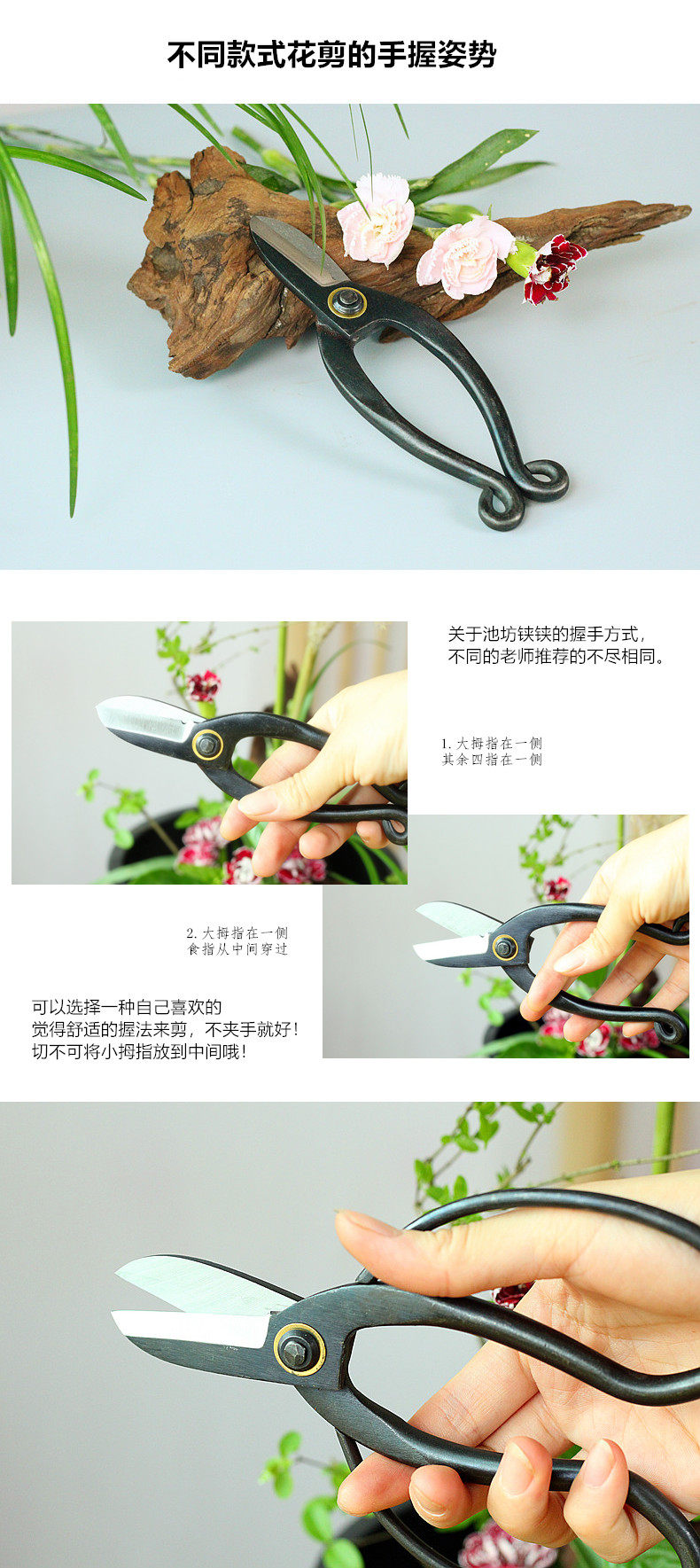 不同款式花剪的手握姿势

关于池坊铗铗的握手方式，
不同的老师推荐的不尽相同。

1. 大拇指在一侧
其余四指在一侧

2. 大拇指在一侧
食指从中间穿过

可以选择一种自己喜欢的
觉得舒适的握法来剪，不夹手就好！
切不可将小拇指放到中间哦！