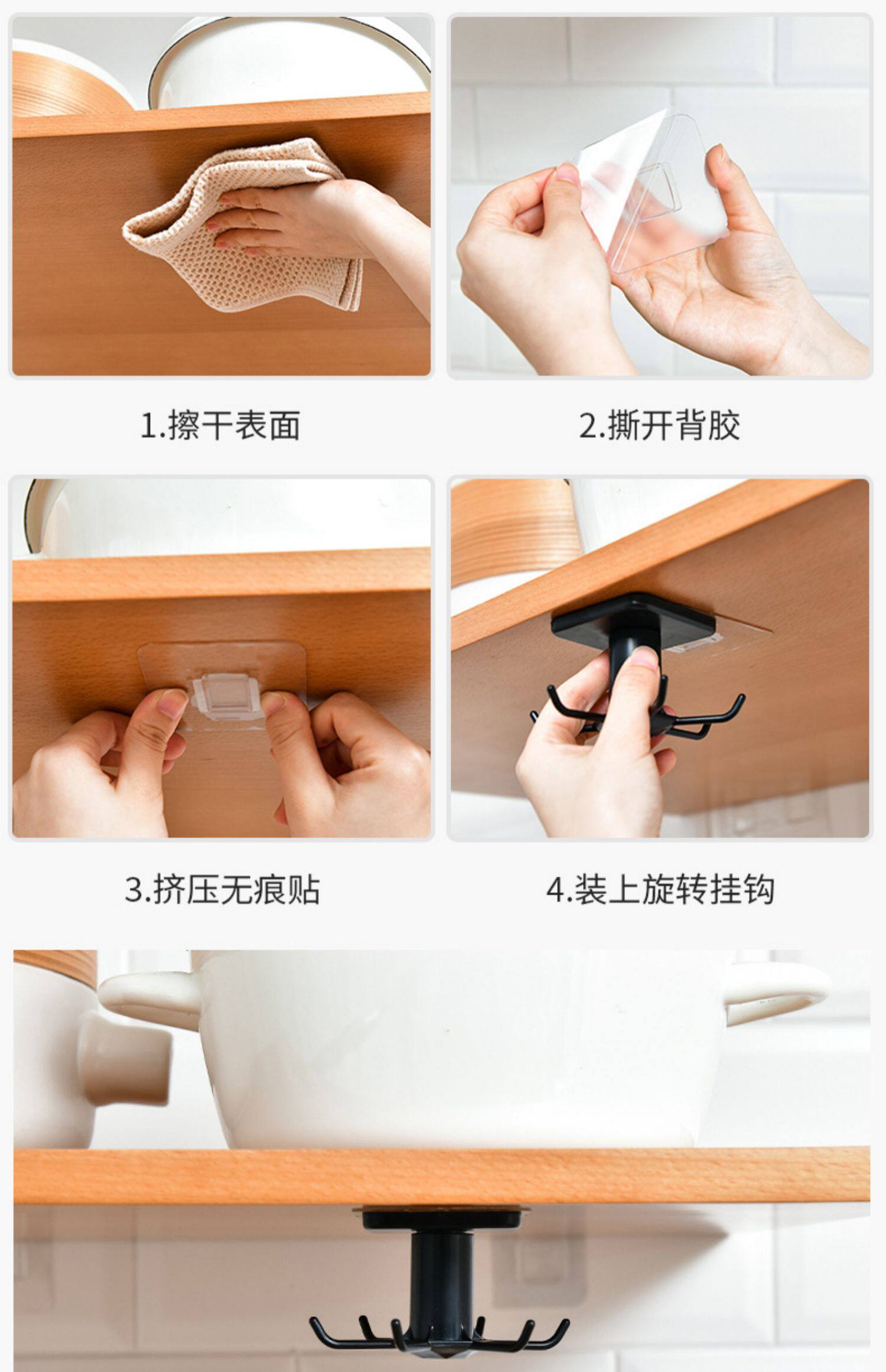 1.擦干表面

2.撕开背胶

3.挤压无痕贴

4.装上旋转挂钩