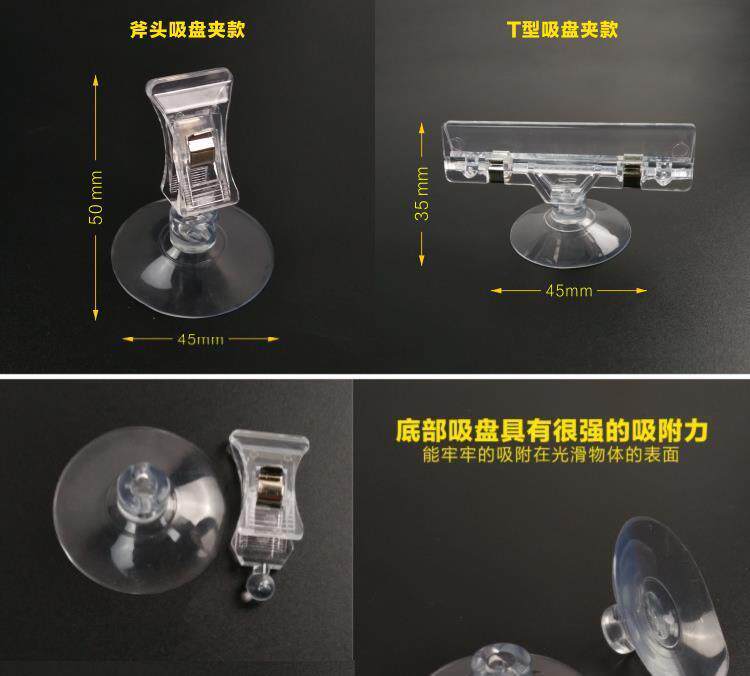 斧头吸盘夹款

50 mm

45mm

T型吸盘夹款

35 mm

45mm

底部吸盘具有很强的吸附力
能牢牢的吸附在光滑物体的表面