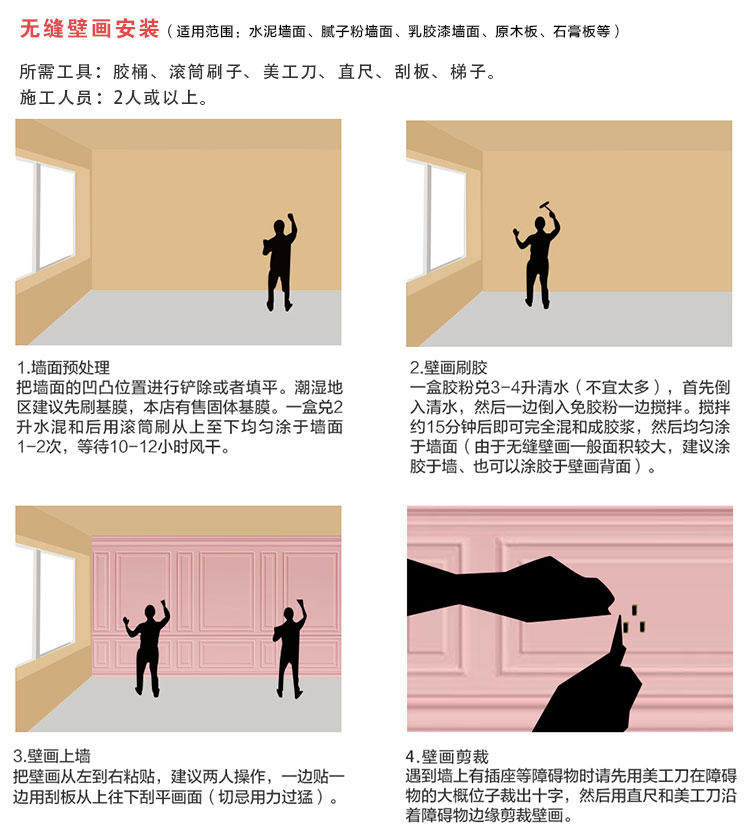 无缝壁画安装（适用范围：水泥墙面、腻子粉墙面、乳胶漆墙面、原木板、石膏板等）

所需工具：胶桶、滚筒刷子、美工刀、直尺、刮板、梯子。
施工人员：2人或以上。

1.墙面预处理
把墙面的凹凸位置进行铲除或者填平。潮湿地区建议先刷基膜，本店有售固体基膜。一盒兑2升水混和后用滚筒刷从上至下均匀涂于墙面1-2次，等待10-12小时风干。

2.壁画刷胶
一盒胶粉兑3-4升清水（不宜太多），首先倒入清水，然后一边倒入免胶粉一边搅拌。搅拌约15分钟后即可完全混和成胶浆，然后均匀涂于墙面（由于无缝壁画一般面积较大，建议涂胶于墙、也可以涂胶于壁画背面）。

3.壁画上墙
把壁画从左到右粘贴，建议两人操作，一边贴一边用刮板从上往下刮平画面（切忌用力过猛）。

4.壁画剪裁
遇到墙上有插座等障碍物时请先用美工刀在障碍物的大概位子裁出十字，然后用直尺和美工刀沿着障碍物边缘剪裁壁画。