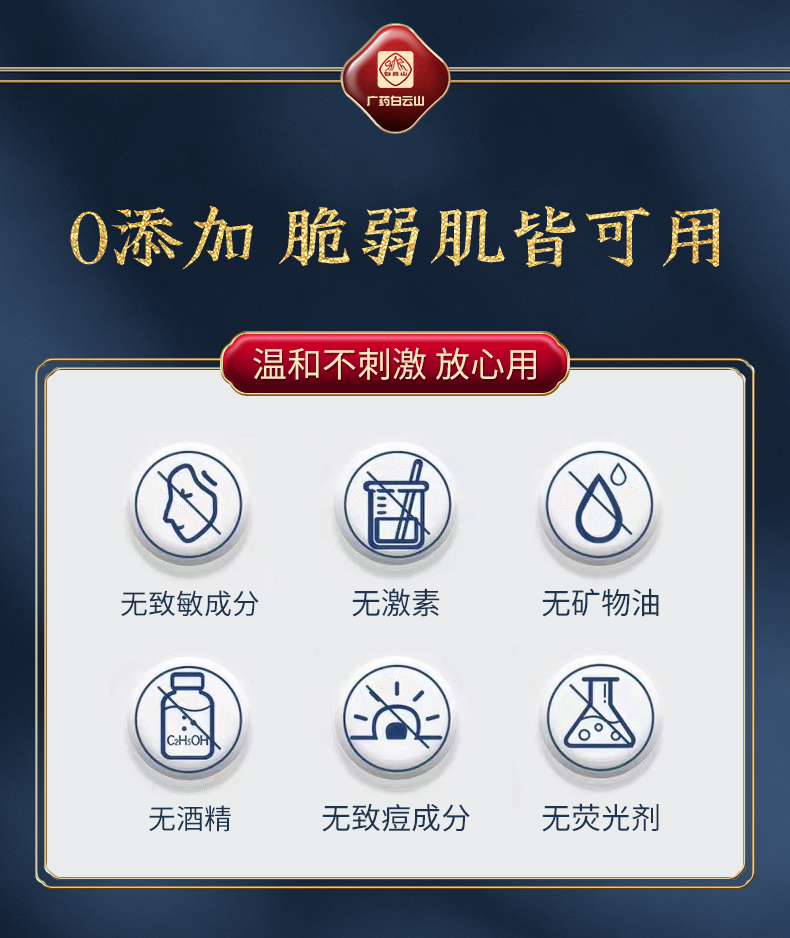 广药白云山

0添加 脆弱肌皆可用

温和不刺激 放心用

无致敏成分

无激素

无矿物油

$C_2H_5OH$

无酒精

无致痘成分

无荧光剂