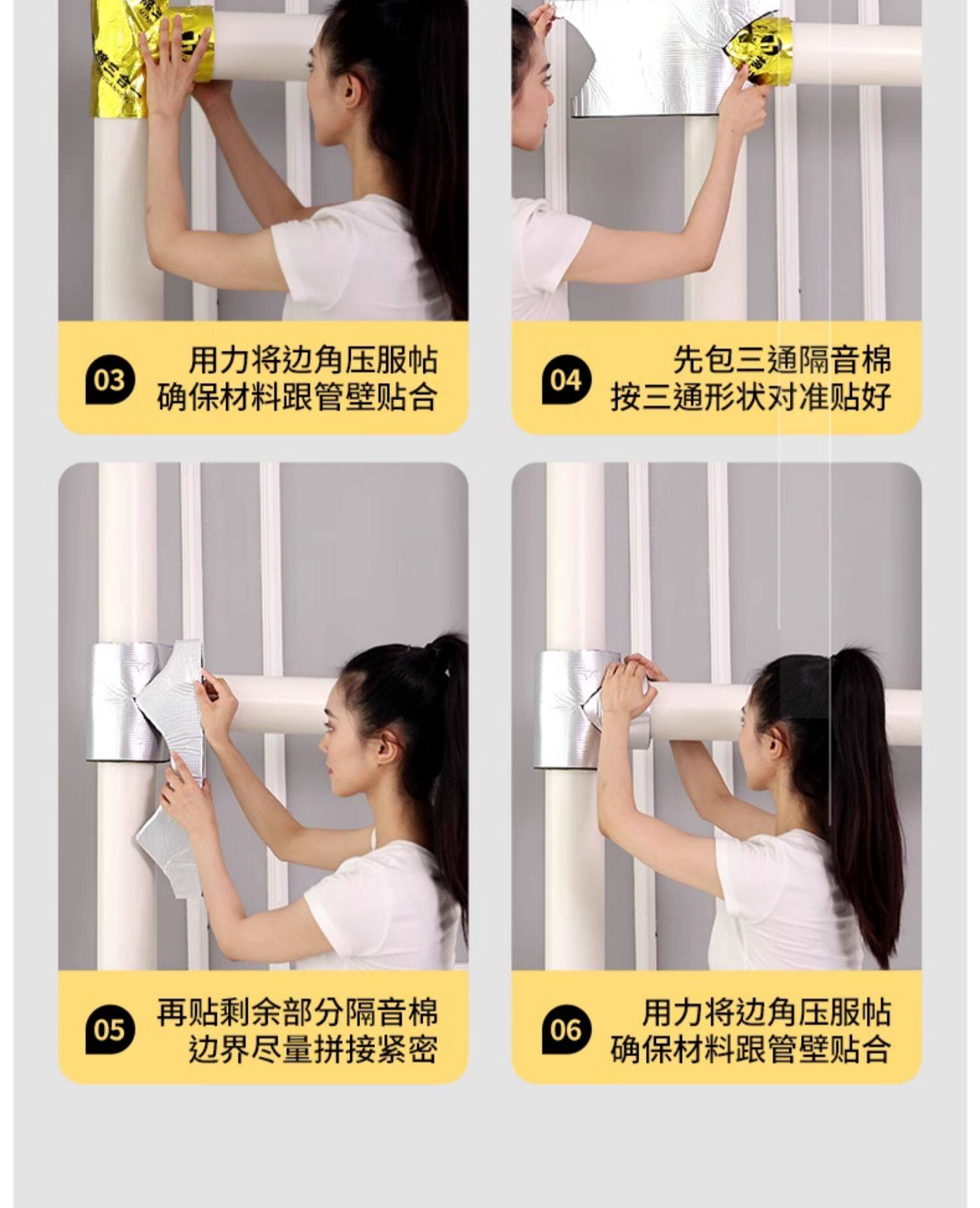 03
用力将边角压服帖
确保材料跟管壁贴合

04
先包三通隔音棉
按三通形状对准贴好

05
再贴剩余部分隔音棉
边界尽量拼接紧密

06
用力将边角压服帖
确保材料跟管壁贴合