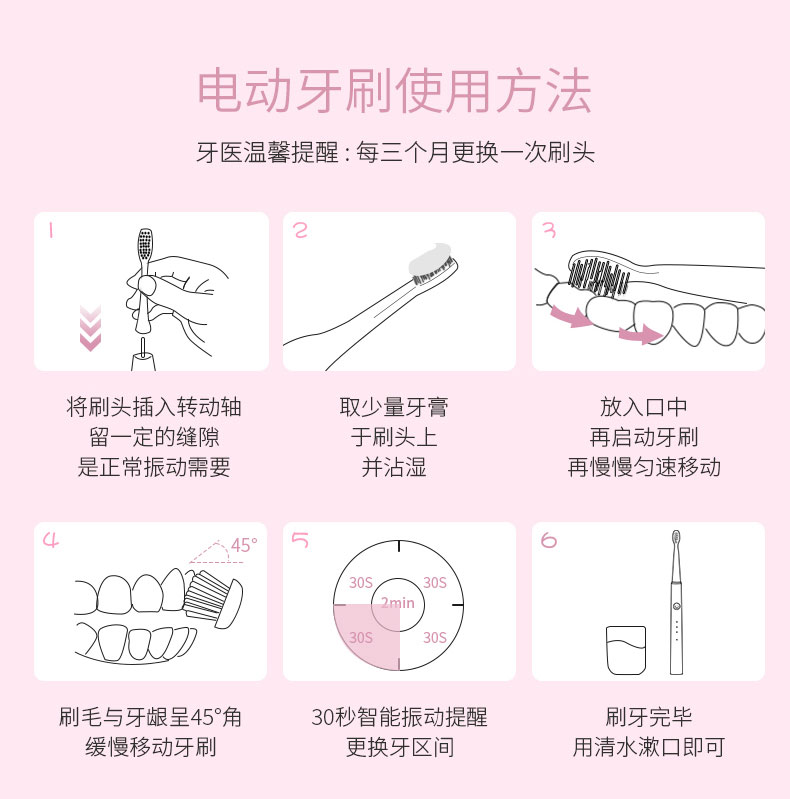 电动牙刷使用方法

牙医温馨提醒：每三个月更换一次刷头

1

将刷头插入转动轴
留一定的缝隙
是正常振动需要

2

取少量牙膏
于刷头上
并沾湿

3

放入口中
再启动牙刷
再慢慢匀速移动

4

45°

刷毛与牙龈呈45°角
缓慢移动牙刷

5

30S

30S

2min

30S

30S

30秒智能振动提醒
更换牙区间

6

刷牙完毕
用清水漱口即可