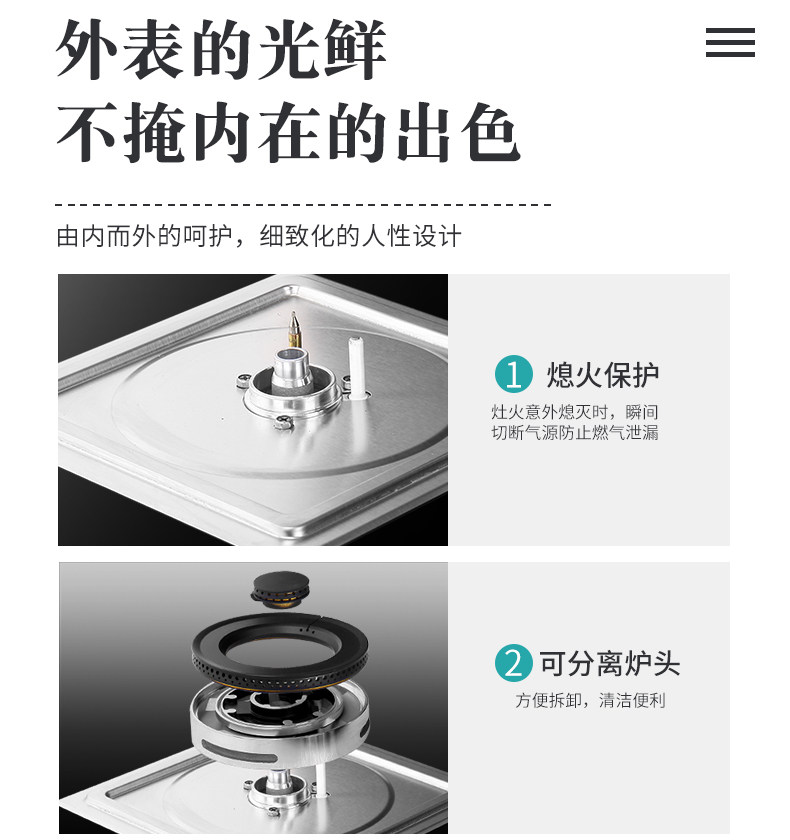 外表的光鲜
不掩内在的出色

由内而外的呵护，细致化的人性设计

1 熄火保护
灶火意外熄灭时，瞬间切断气源防止燃气泄漏

2 可分离炉头
方便拆卸，清洁便利