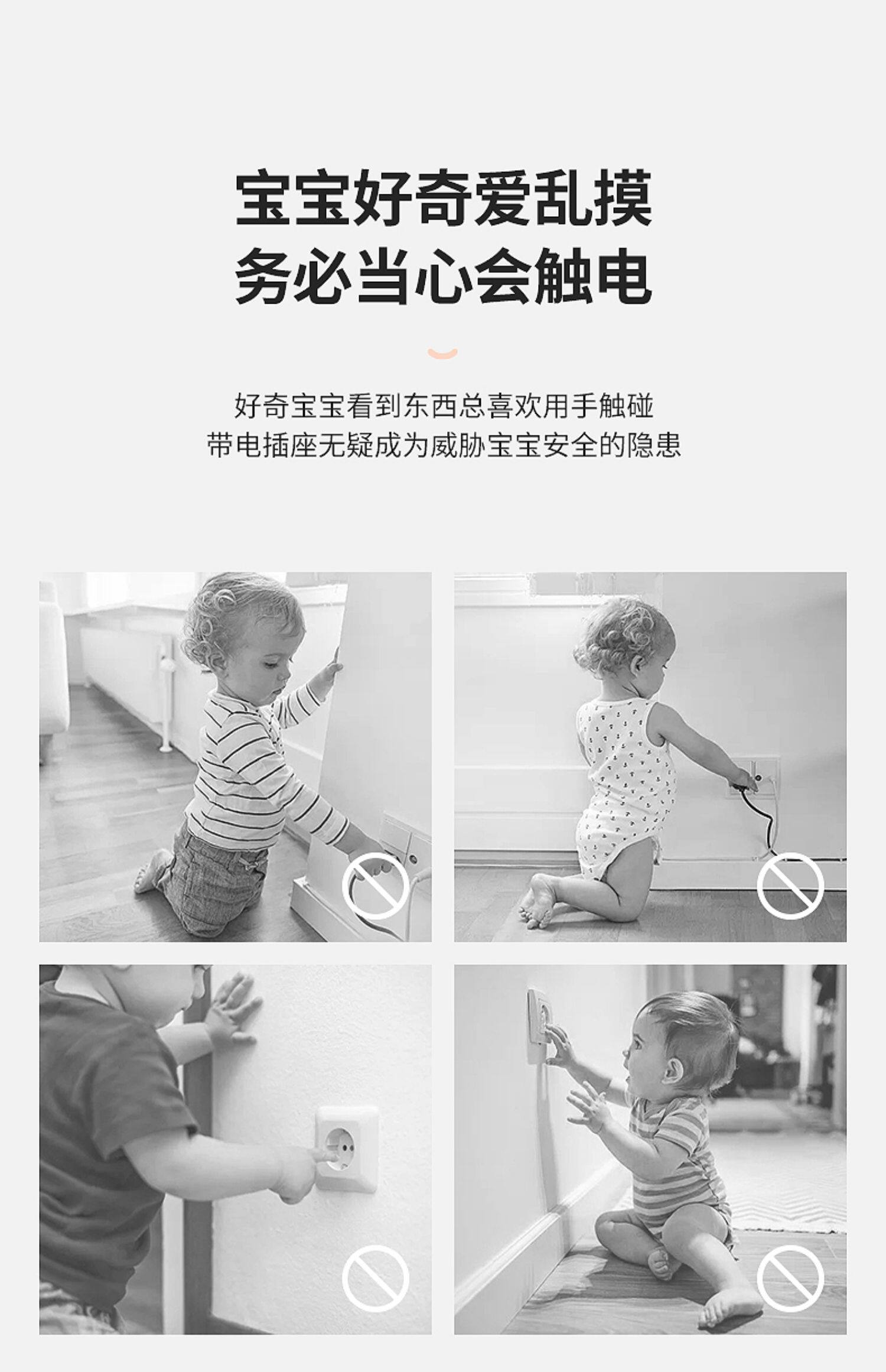 宝宝好奇爱乱摸
务必当心会触电

好奇宝宝看到东西总喜欢用手触碰
带电插座无疑成为威胁宝宝安全的隐患