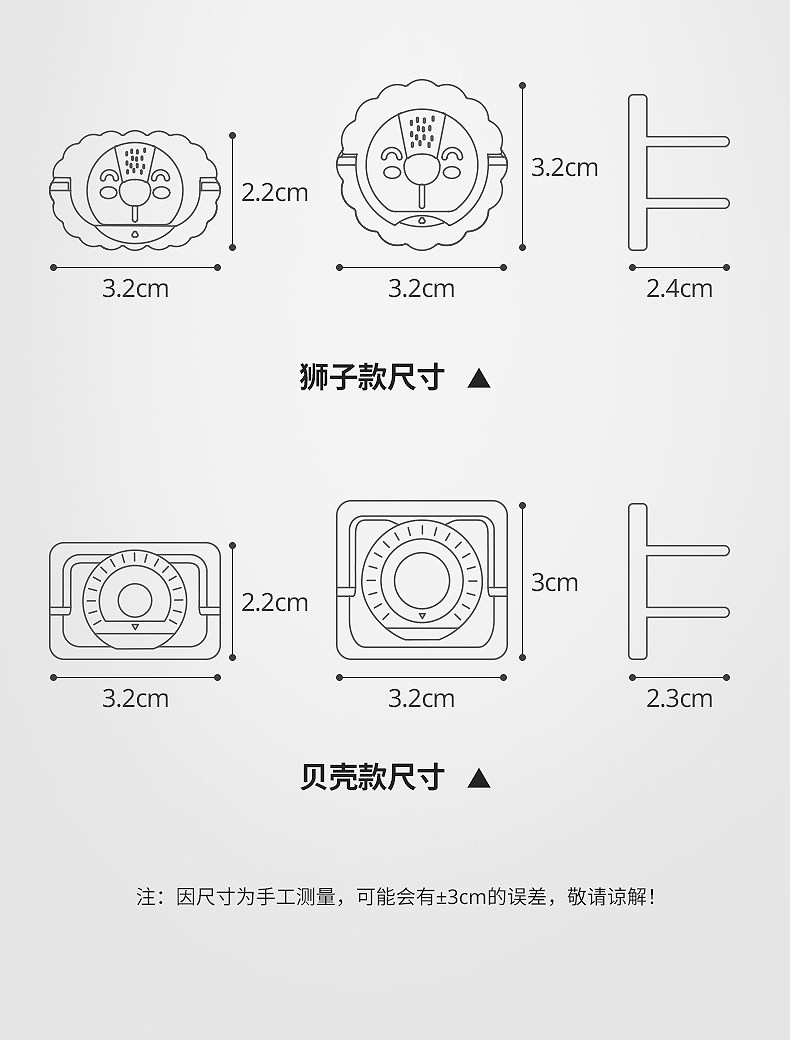 2.2cm

3.2cm

3.2cm

3.2cm

2.4cm

狮子款尺寸 ▲

2.2cm

3.2cm

3cm

3.2cm

2.3cm

贝壳款尺寸 ▲

注：因尺寸为手工测量，可能会有±3cm的误差，敬请谅解！