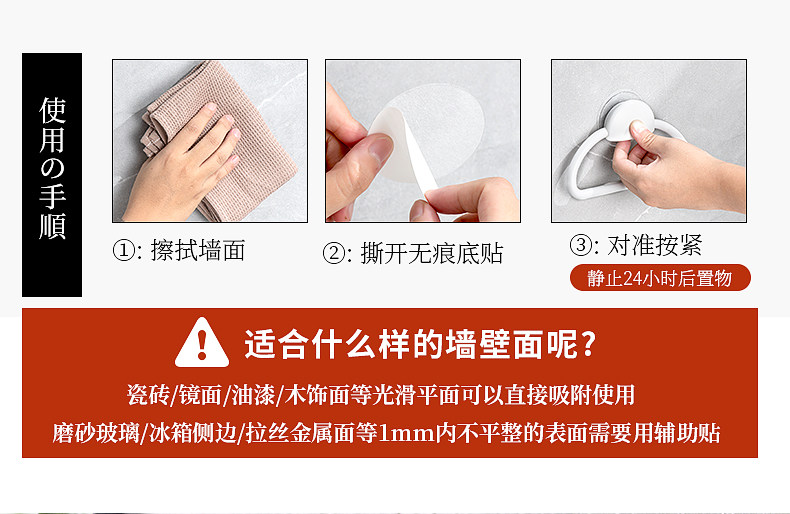 使用の手順

①: 擦拭墙面

②: 撕开无痕底贴

③: 对准按紧

静止24小时后置物

适合什么样的墙壁面呢?

瓷砖/镜面/油漆/木饰面等光滑平面可以直接吸附使用

磨砂玻璃/冰箱侧边/拉丝金属面等1mm内不平整的表面需要用辅助贴