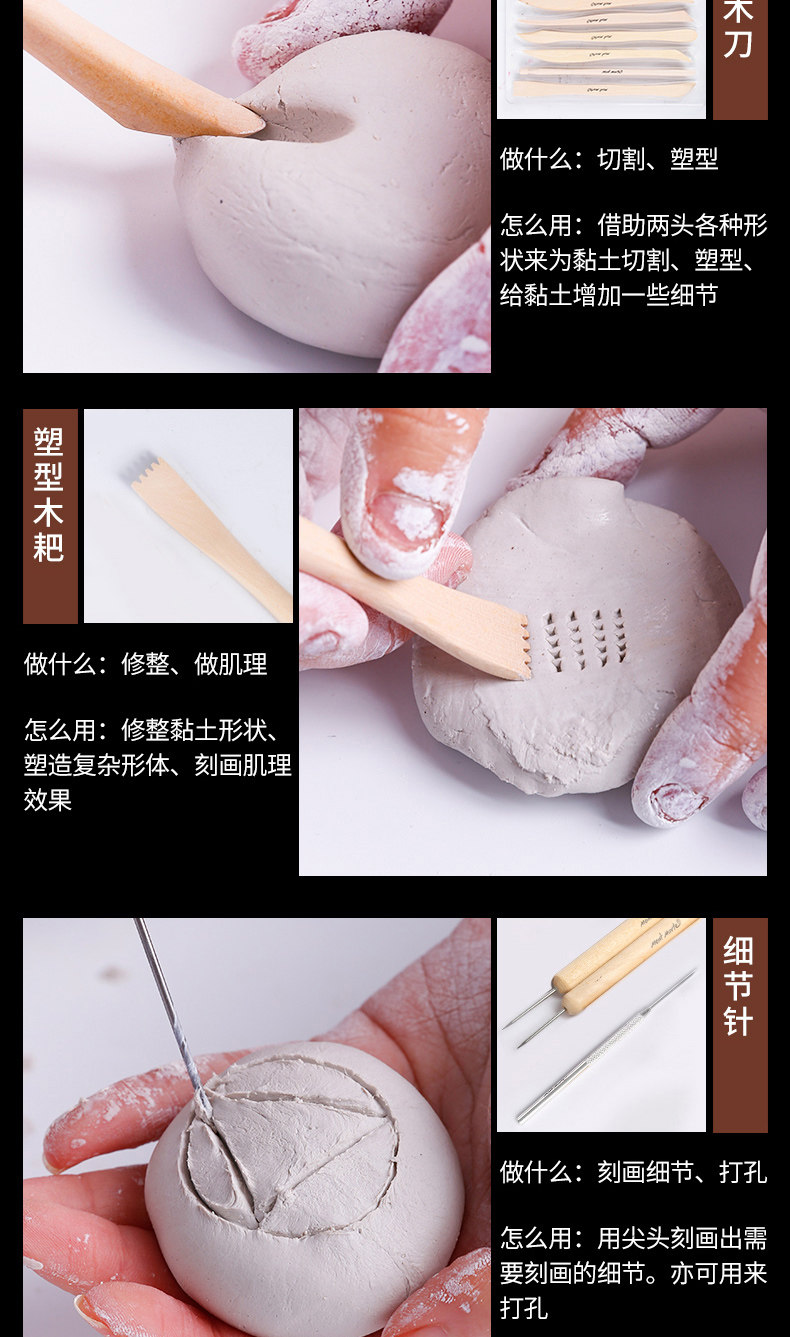 木刀

做什么：切割、塑型

怎么用：借助两头各种形状来为黏土切割、塑型、给黏土增加一些细节

塑型木耙

做什么：修整、做肌理

怎么用：修整黏土形状、塑造复杂形体、刻画肌理效果

细节针

做什么：刻画细节、打孔

怎么用：用尖头刻画出需要刻画的细节。亦可用来打孔