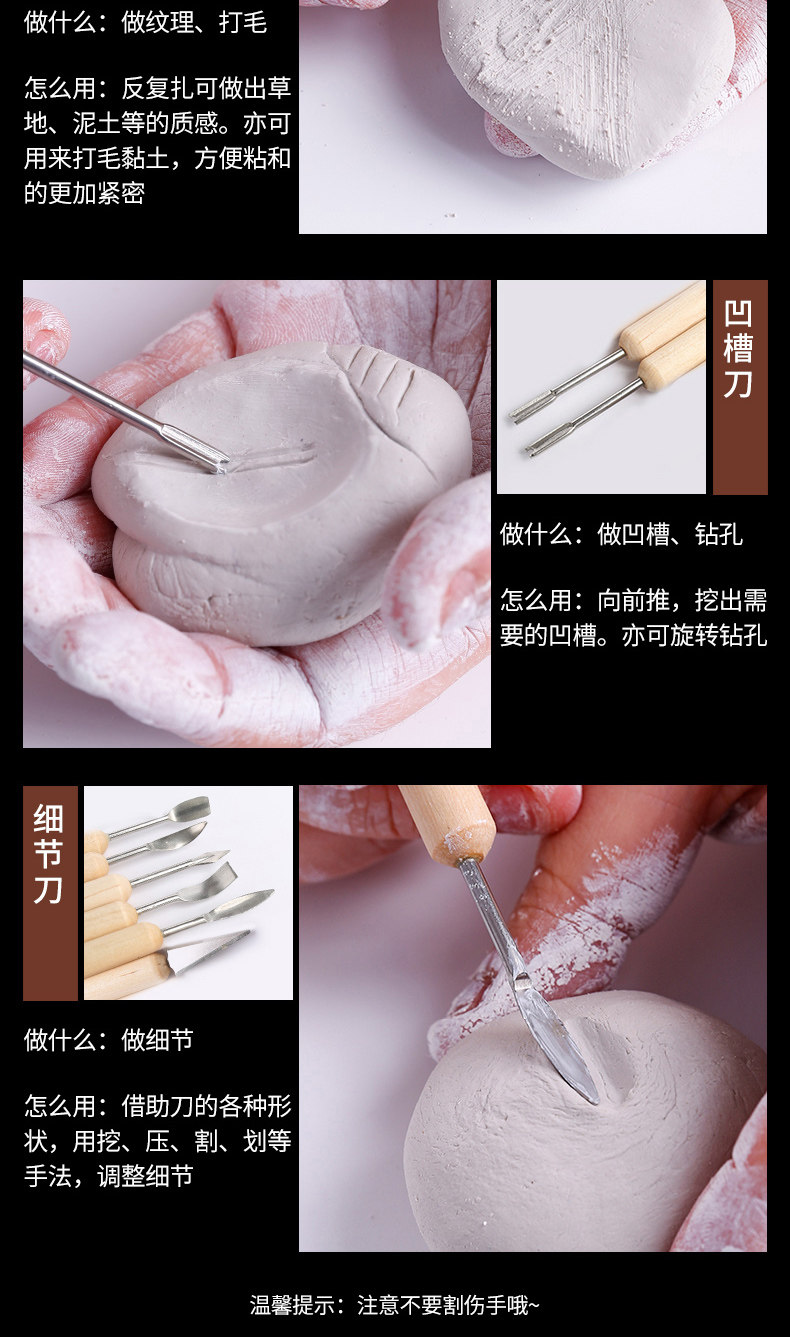 做什么：做纹理、打毛

怎么用：反复扎可做出草地、泥土等的质感。亦可用来打毛黏土，方便粘和的更加紧密

凹槽刀

做什么：做凹槽、钻孔

怎么用：向前推，挖出需要的凹槽。亦可旋转钻孔

细节刀

做什么：做细节

怎么用：借助刀的各种形状，用挖、压、割、划等手法，调整细节

温馨提示：注意不要割伤手哦~