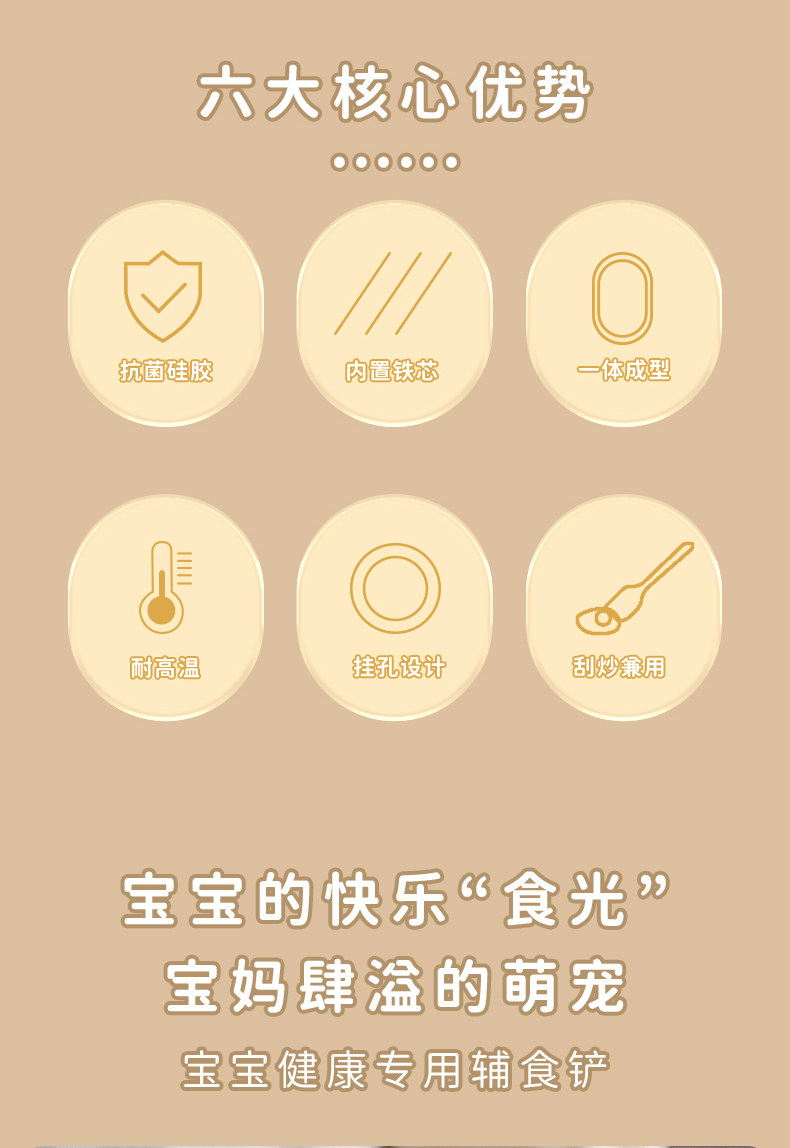 六大核心优势

抗菌硅胶

内置铁芯

一体成型

耐高温

挂孔设计

刮炒兼用

宝宝的快乐“食光”

宝妈肆溢的萌宠

宝宝健康专用辅食铲